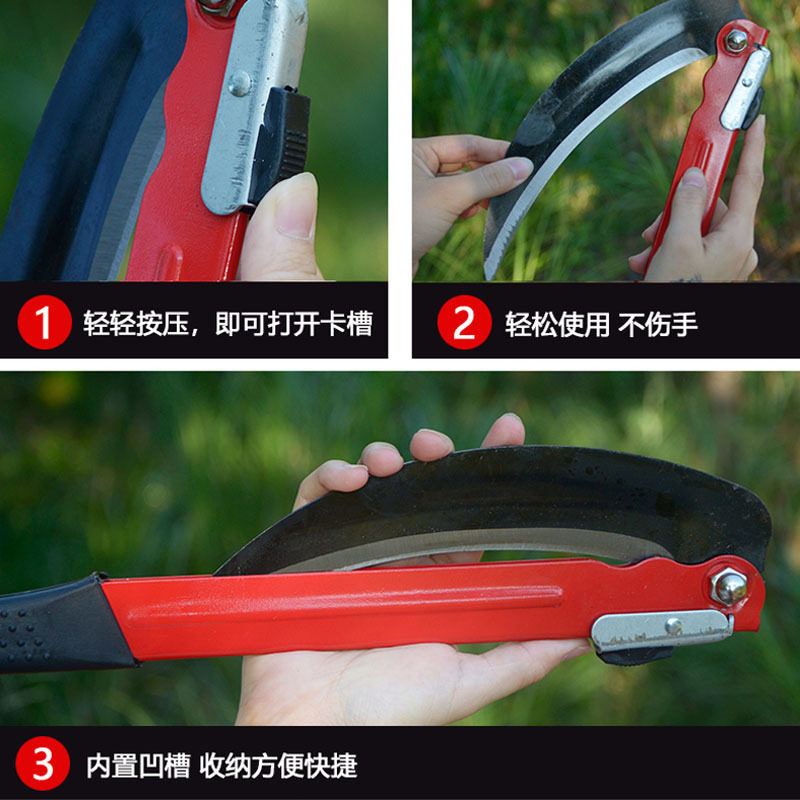 1 轻轻按压，即可打开卡槽

2 轻松使用 不伤手

3 内置凹槽 收纳方便快捷