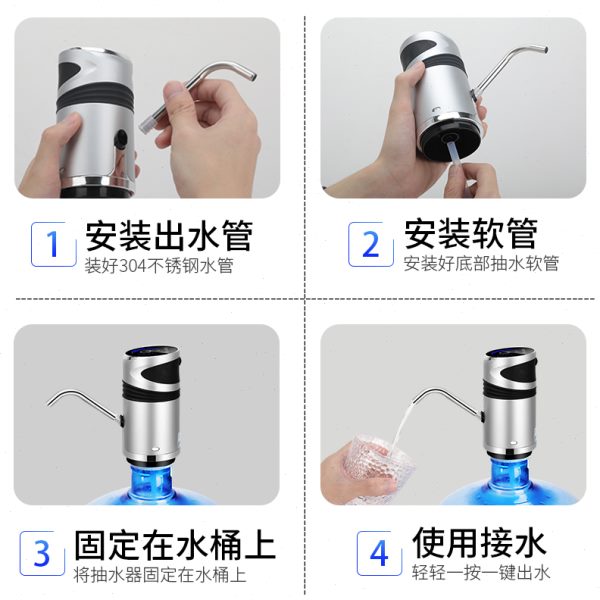 1 安装出水管
装好304不锈钢水管

2 安装软管
安装好底部抽水软管

3 固定在水桶上
将抽水器固定在水桶上

4 使用接水
轻轻一按一键出水