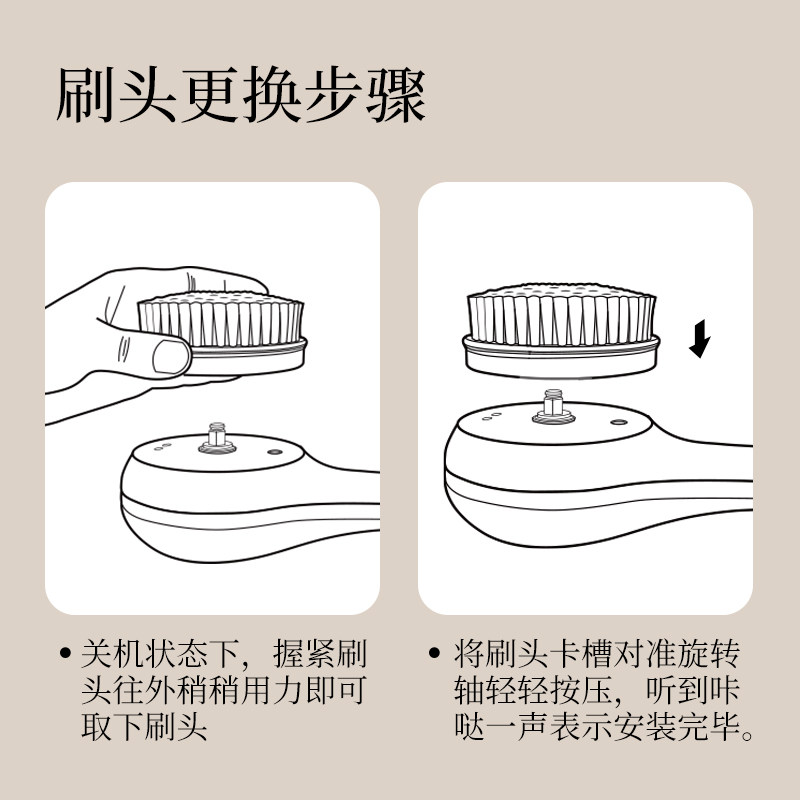 刷头更换步骤

• 关机状态下，握紧刷头往外稍稍用力即可取下刷头

• 将刷头卡槽对准旋转轴轻轻按压，听到咔哒一声表示安装完毕。