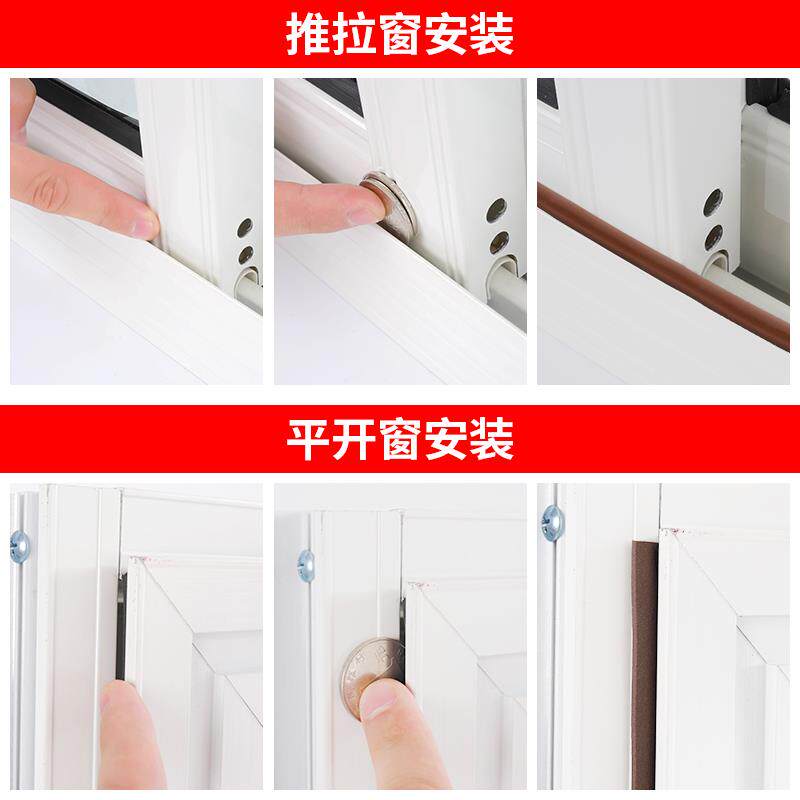 推拉窗安装

平开窗安装