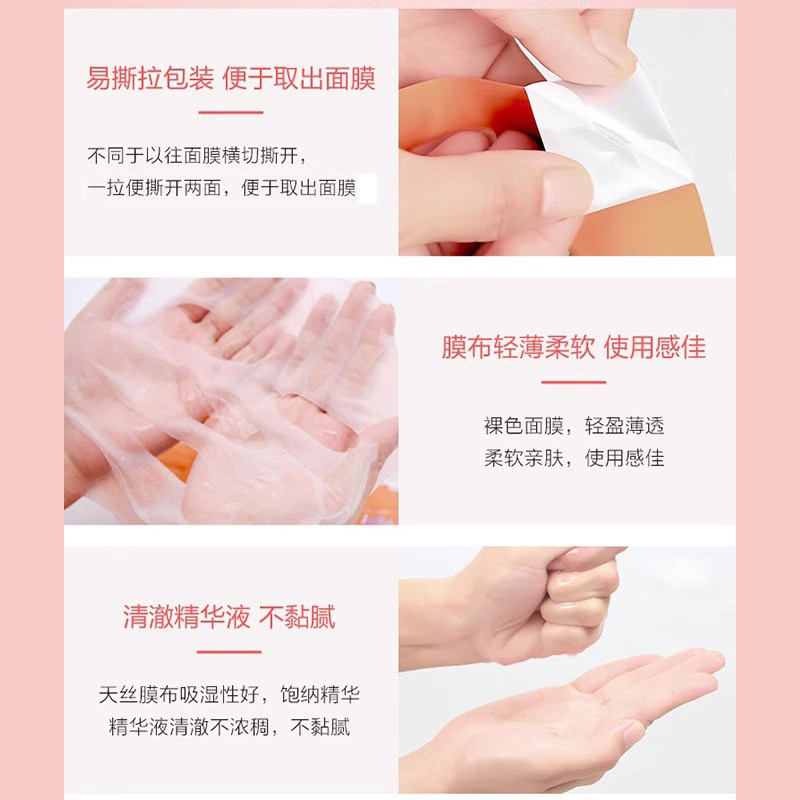 易撕拉包装 便于取出面膜

不同于以往面膜横切撕开，
一拉便撕开两面，便于取出面膜

膜布轻薄柔软 使用感佳

裸色面膜，轻盈薄透
柔软亲肤，使用感佳

清澈精华液 不黏腻

天丝膜布吸湿性好，饱纳精华
精华液清澈不浓稠，不黏腻