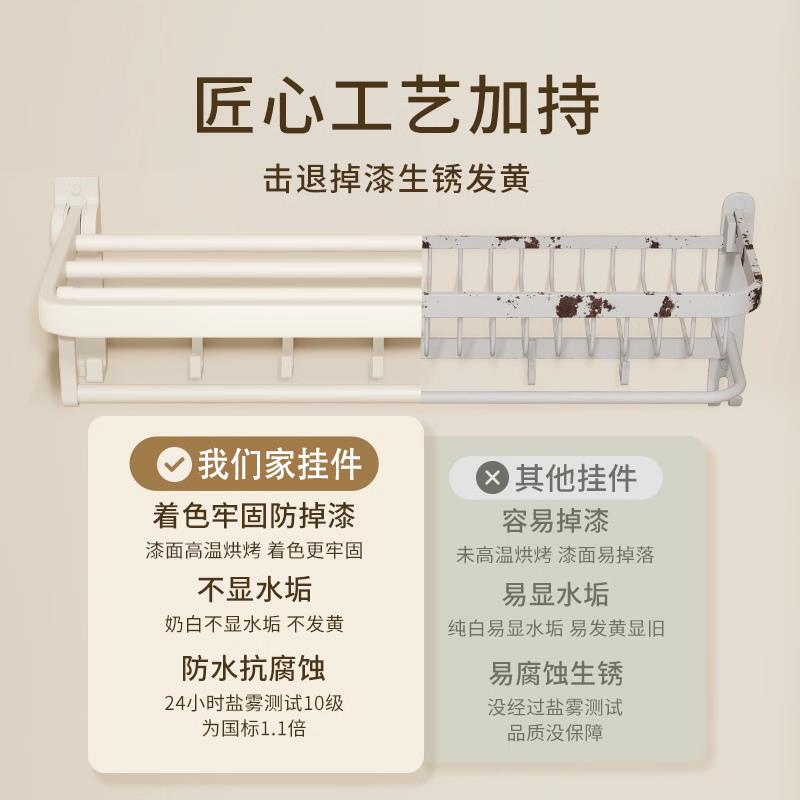 匠心工艺加持

击退掉漆生锈发黄

我们家挂件

着色牢固防掉漆

漆面高温烘烤 着色更牢固

不显水垢

奶白不显水垢 不发黄

防水抗腐蚀

24小时盐雾测试10级
为国标1.1倍

其他挂件

容易掉漆

未高温烘烤 漆面易掉落

易显水垢

纯白易显水垢 易发黄显旧

易腐蚀生锈

没经过盐雾测试
品质没保障