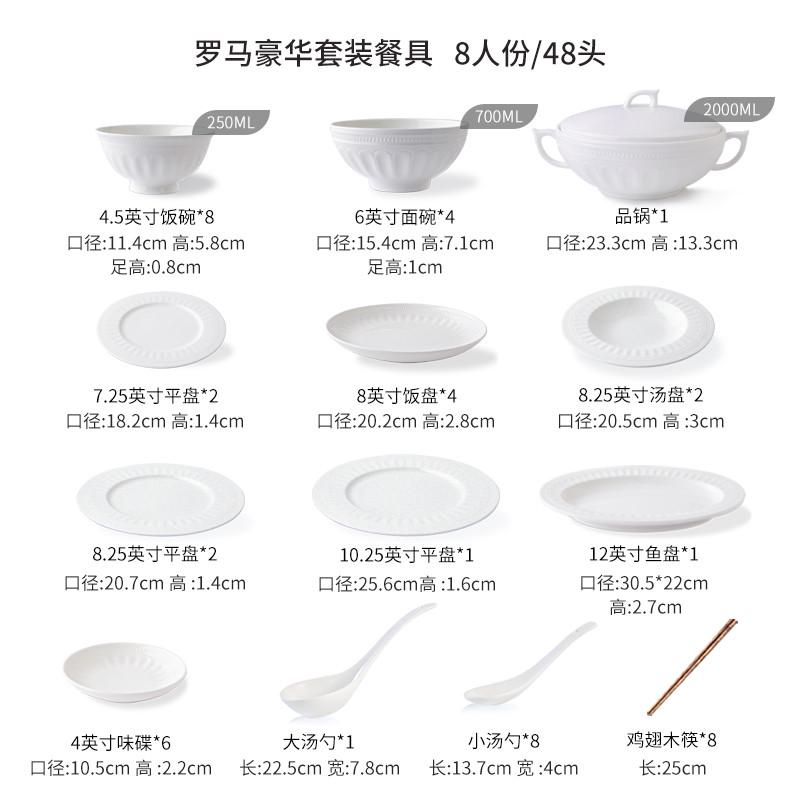 罗马豪华套装餐具 8人份/48头

250ML

4.5英寸饭碗*8
口径:11.4cm 高:5.8cm
足高:0.8cm

700ML

6英寸面碗*4
口径:15.4cm 高:7.1cm
足高:1cm

2000ML

品锅*1
口径:23.3cm 高 :13.3cm

7.25英寸平盘*2
口径:18.2cm 高:1.4cm

8英寸饭盘*4
口径:20.2cm 高:2.8cm

8.25英寸汤盘*2
口径:20.5cm 高 :3cm

8.25英寸平盘*2
口径:20.7cm 高 :1.4cm

10.25英寸平盘*1
口径:25.6cm高 :1.6cm

12英寸鱼盘*1
口径:30.5*22cm
高:2.7cm

4英寸味碟*6
口径:10.5cm 高 :2.2cm

大汤勺*1
长:22.5cm 宽:7.8cm

小汤勺*8
长:13.7cm 宽 :4cm

鸡翅木筷*8
长:25cm