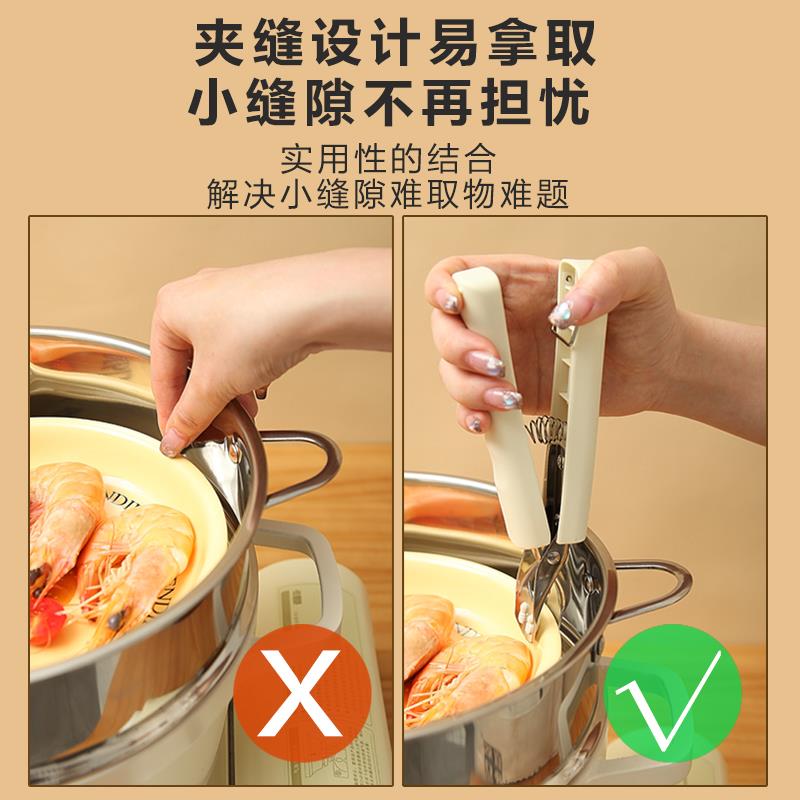 夹缝设计易拿取
小缝隙不再担忧

实用性的结合
解决小缝隙难取物难题

X

√