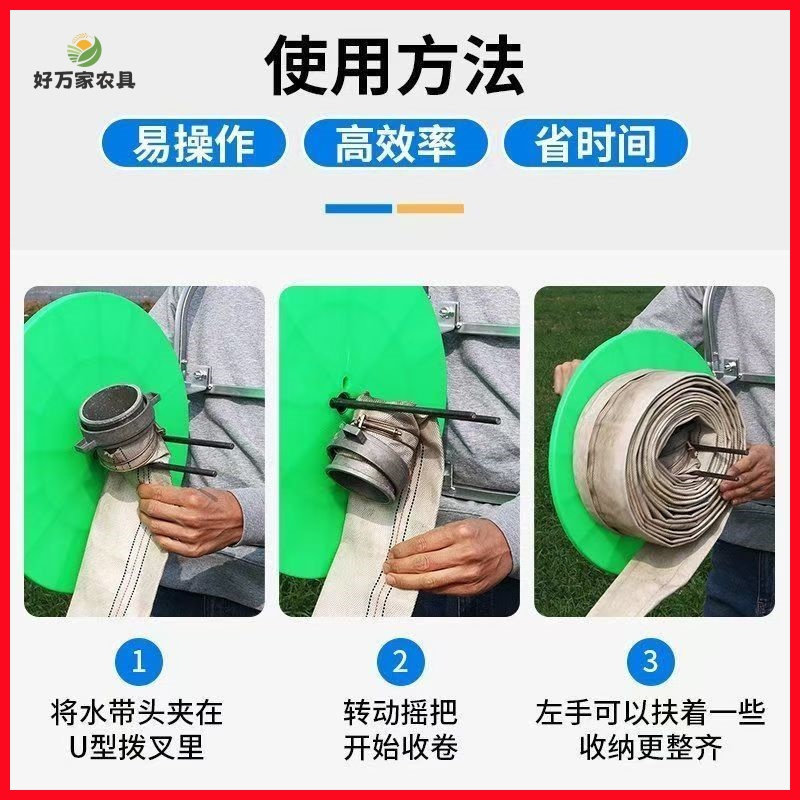 好万家农具

使用方法

易操作 高效率 省时间

1
将水带头夹在U型拨叉里

2
转动摇把开始收卷

3
左手可以扶着一些收纳更整齐