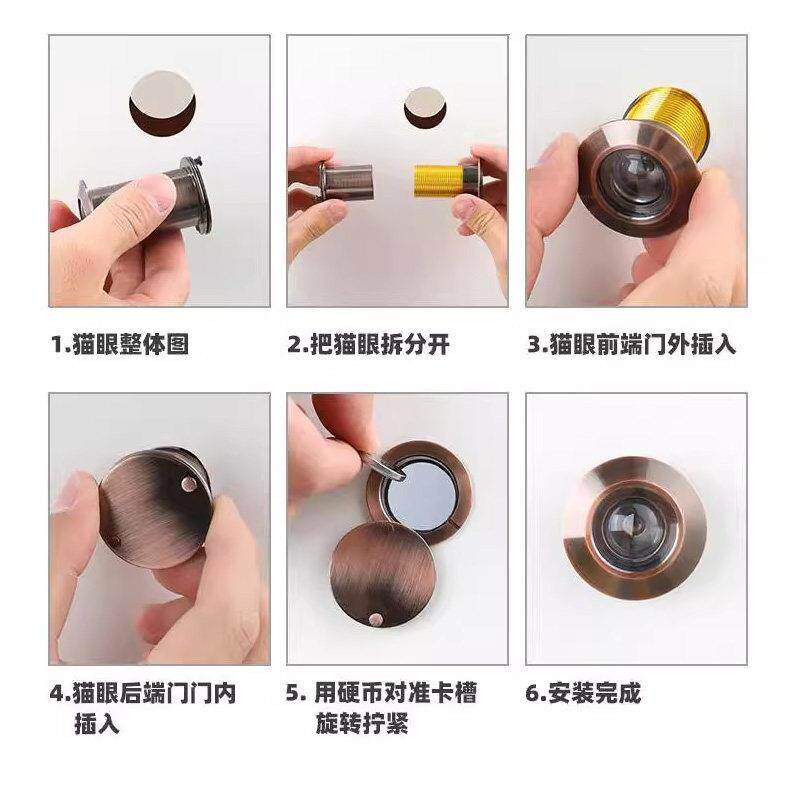 1.猫眼整体图

2.把猫眼拆分开

3.猫眼前端门外插入

4.猫眼后端门门内插入

5. 用硬币对准卡槽旋转拧紧

6.安装完成