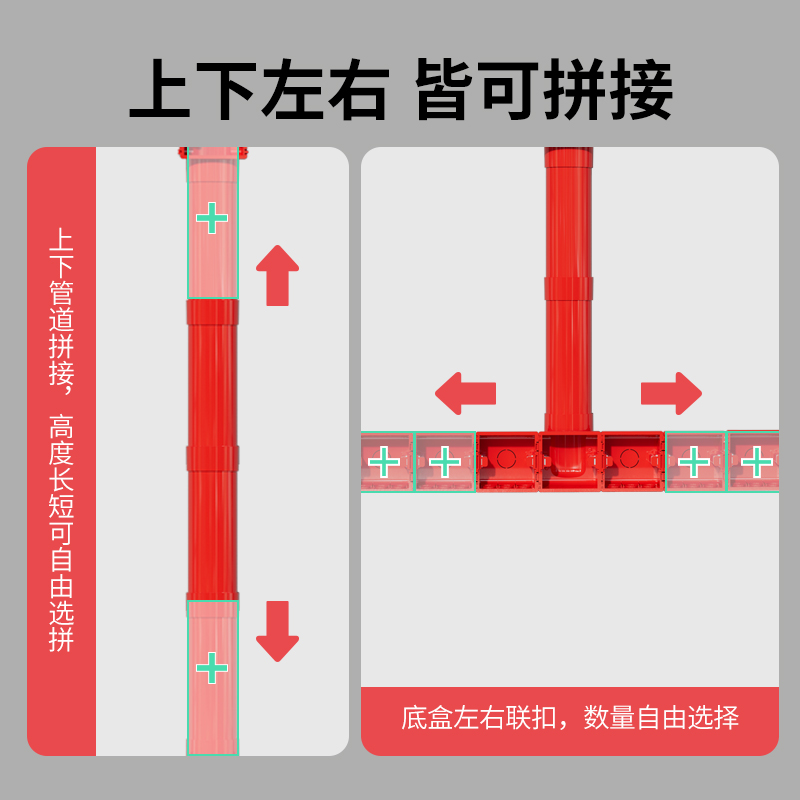 上下左右 皆可拼接

上下管道拼接，高度长短可自由选拼

底盒左右联扣，数量自由选择