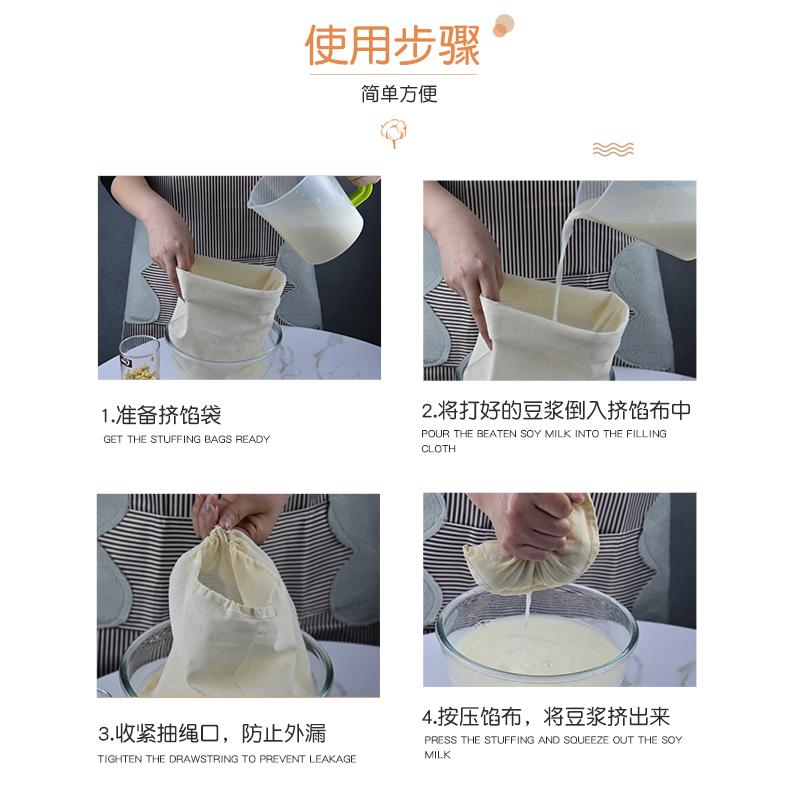 使用步骤

简单方便

1.准备挤馅袋
GET THE STUFFING BAGS READY

2.将打好的豆浆倒入挤馅布中
POUR THE BEATEN SOY MILK INTO THE FILLING CLOTH

3.收紧抽绳口，防止外漏
TIGHTEN THE DRAWSTRING TO PREVENT LEAKAGE

4.按压馅布，将豆浆挤出来
PRESS THE STUFFING AND SQUEEZE OUT THE SOY MILK