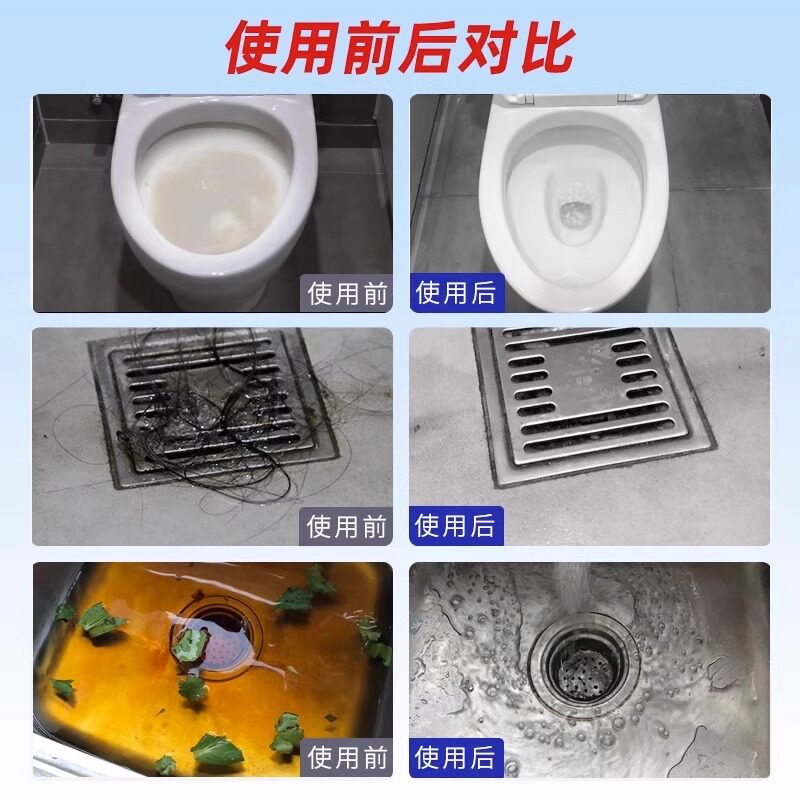 使用前后对比

使用前

使用后

使用前

使用后

使用前

使用后