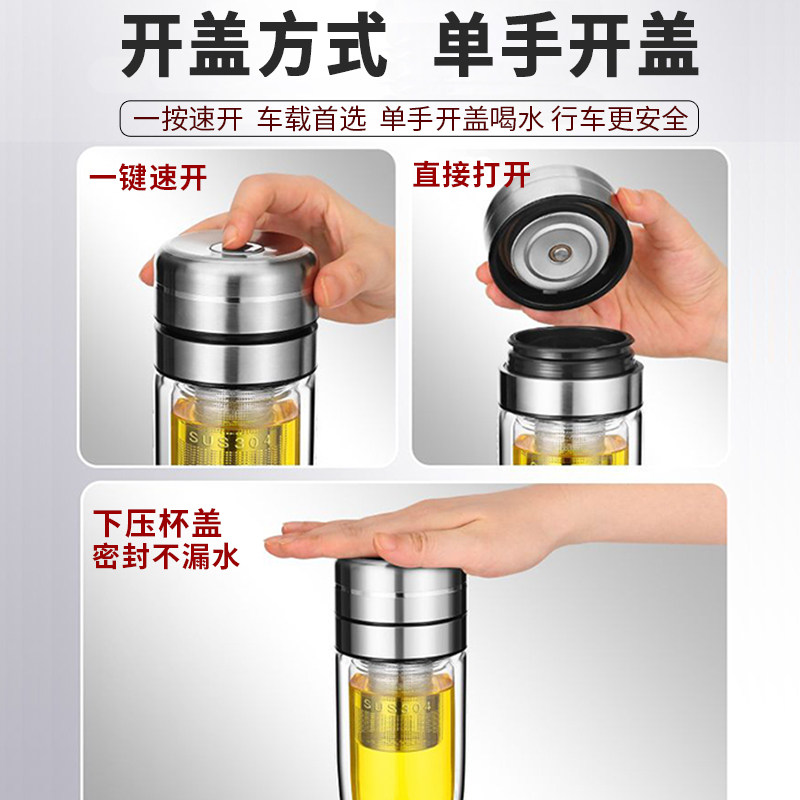 开盖方式 单手开盖

一按速开 车载首选 单手开盖喝水 行车更安全

一键速开

SUS304

直接打开

下压杯盖
密封不漏水

SUS304