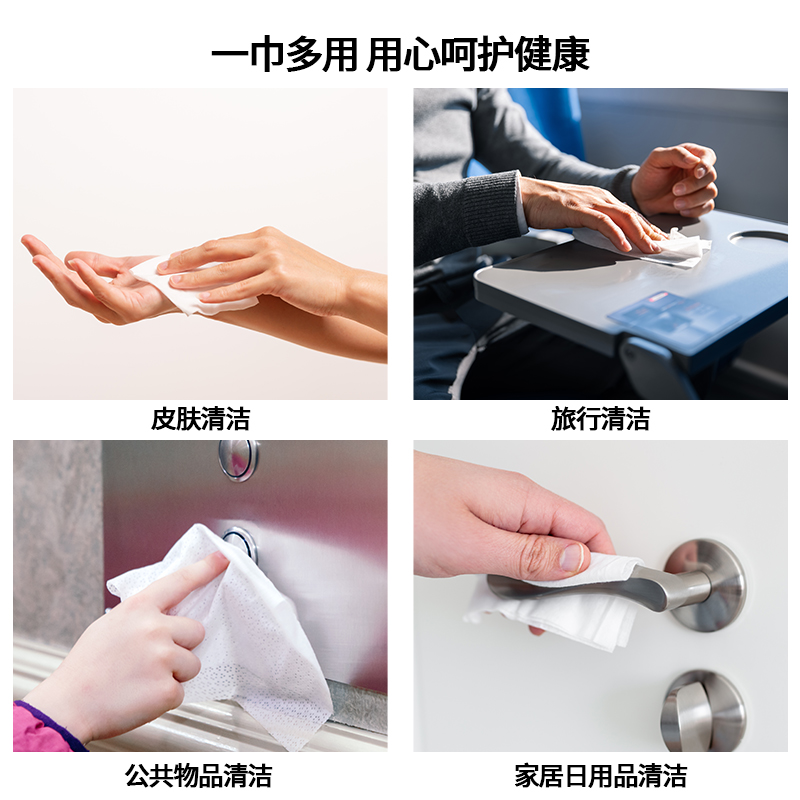 一巾多用 用心呵护健康

皮肤清洁

旅行清洁

公共物品清洁

家居日用品清洁