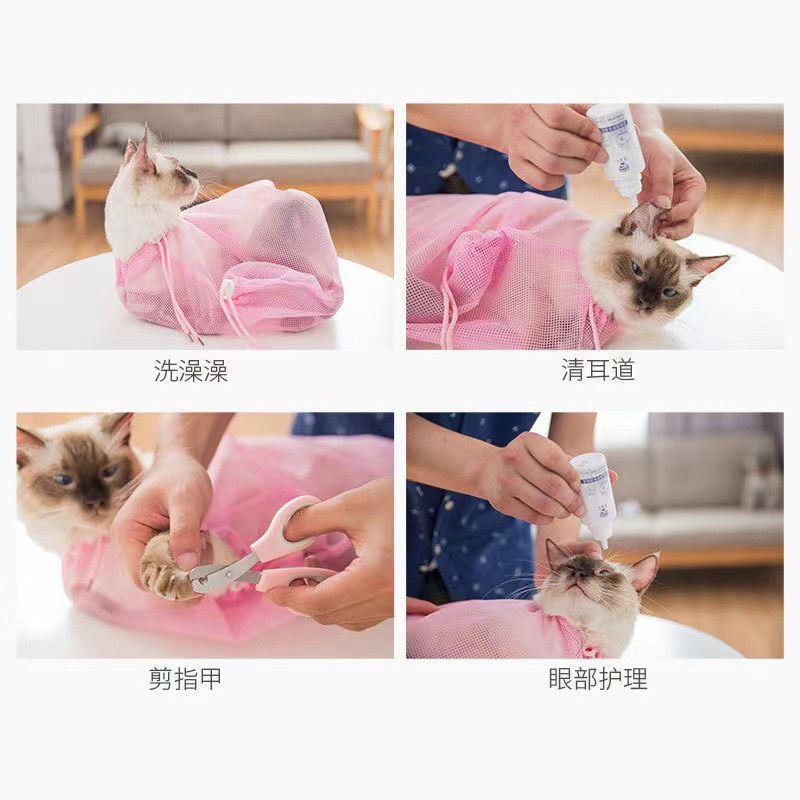 洗澡澡

清耳道

剪指甲

眼部护理