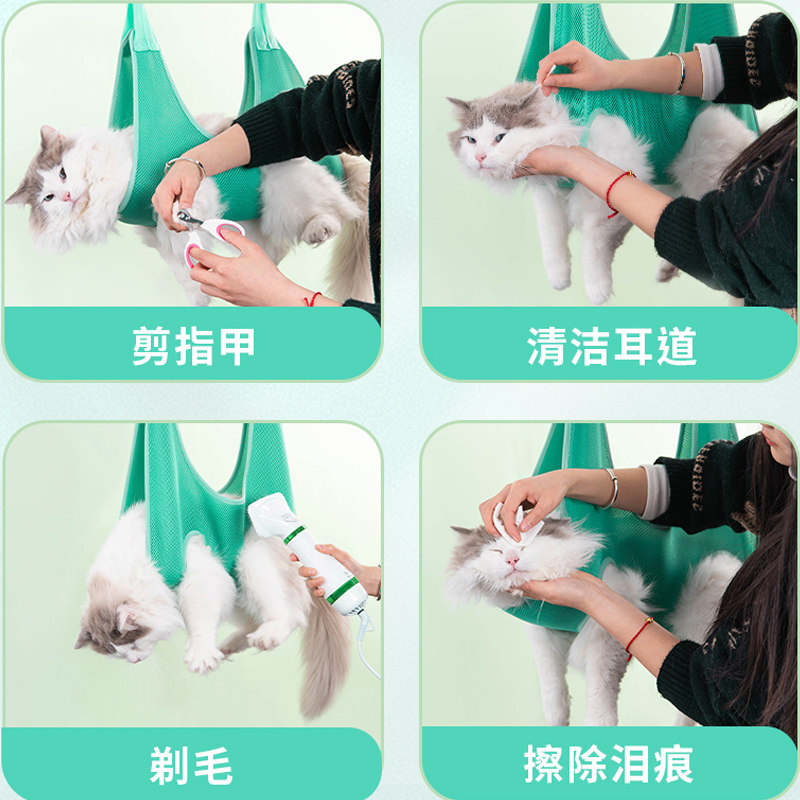 剪指甲

清洁耳道

剃毛

擦除泪痕