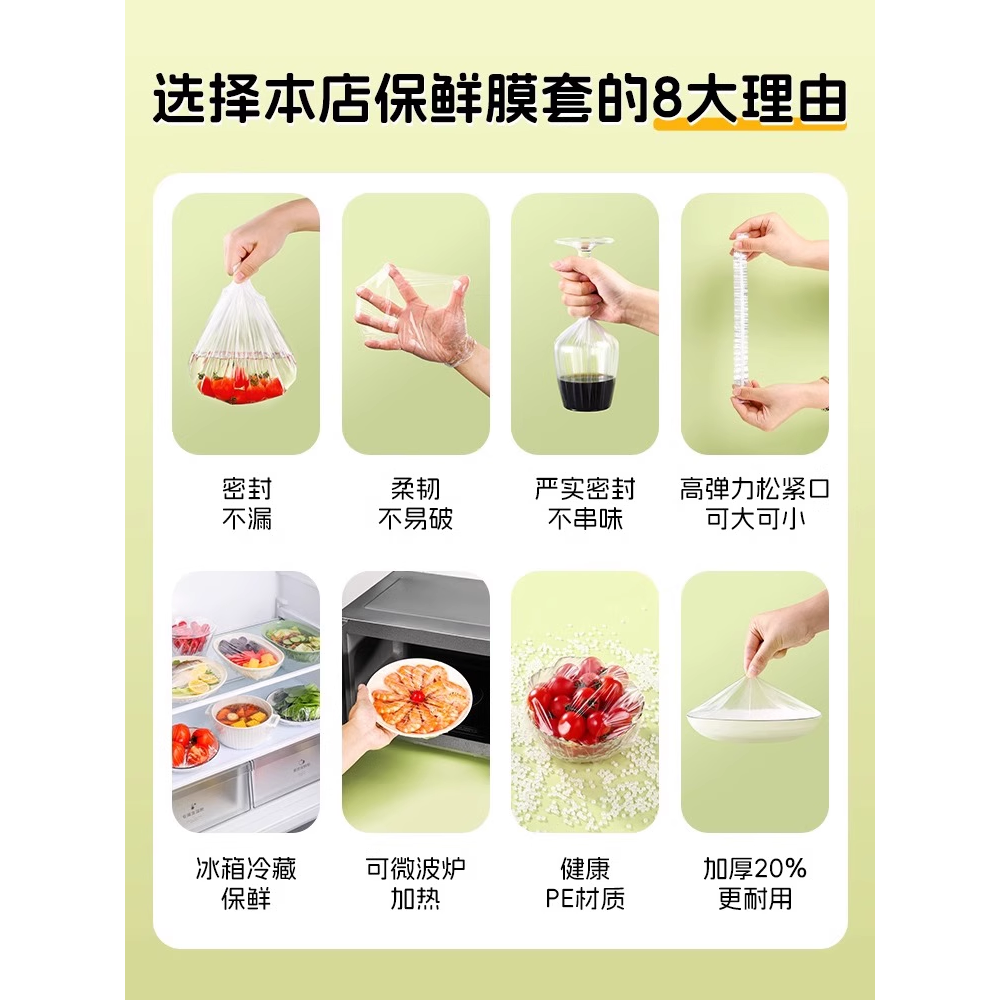 选择本店保鲜膜套的8大理由

密封
不漏

柔韧
不易破

严实密封
不串味

高弹力松紧口
可大可小

冰箱冷藏
保鲜

可微波炉
加热

健康
PE材质

加厚20%
更耐用