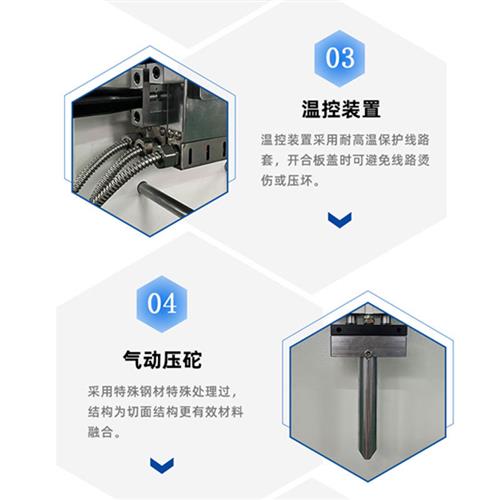 03

温控装置

温控装置采用耐高温保护线路套，开合板盖时可避免线路烫伤或压坏。

04

气动压砣

采用特殊钢材特殊处理过，结构为切面结构更有效材料融合。