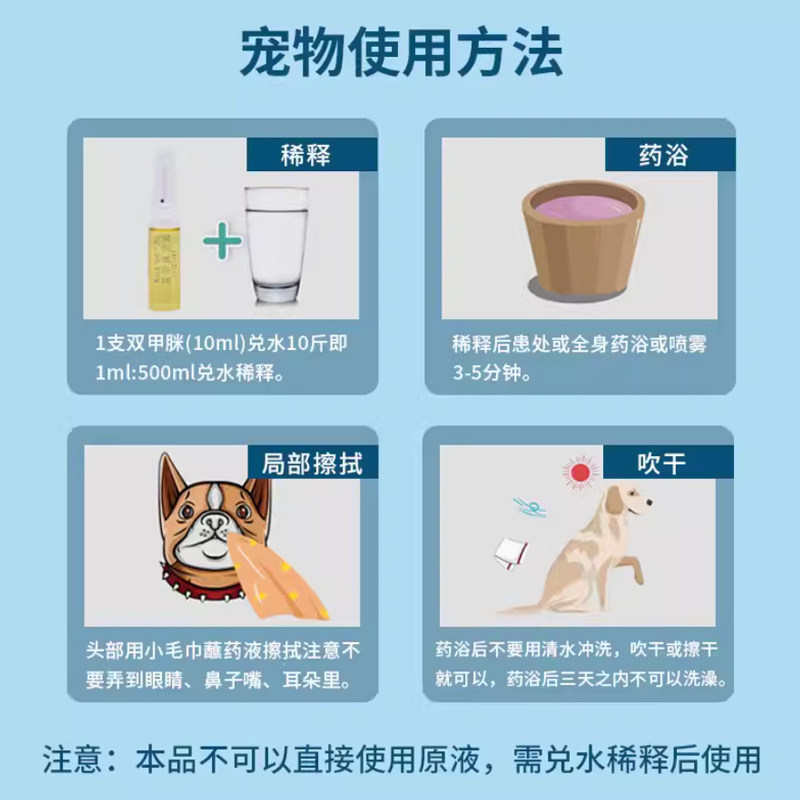 宠物使用方法

稀释

1支双甲脒(10ml)兑水10斤即1ml:500ml兑水稀释。

药浴

稀释后患处或全身药浴或喷雾3-5分钟。

局部擦拭

头部用小毛巾蘸药液擦拭注意不要弄到眼睛、鼻子嘴、耳朵里。

吹干

药浴后不要用清水冲洗，吹干或擦干就可以，药浴后三天之内不可以洗澡。

注意：本品不可以直接使用原液，需兑水稀释后使用