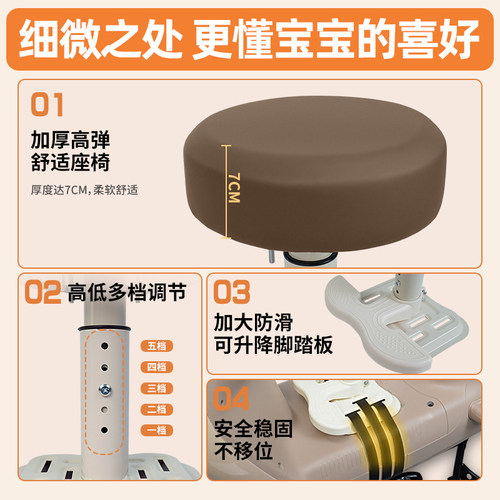 细微之处 更懂宝宝的喜好

01
加厚高弹
舒适座椅
厚度达7CM，柔软舒适

7CM

02 高低多档调节

五档
四档
三档
二档
一档

03
加大防滑
可升降脚踏板

04
安全稳固
不移位