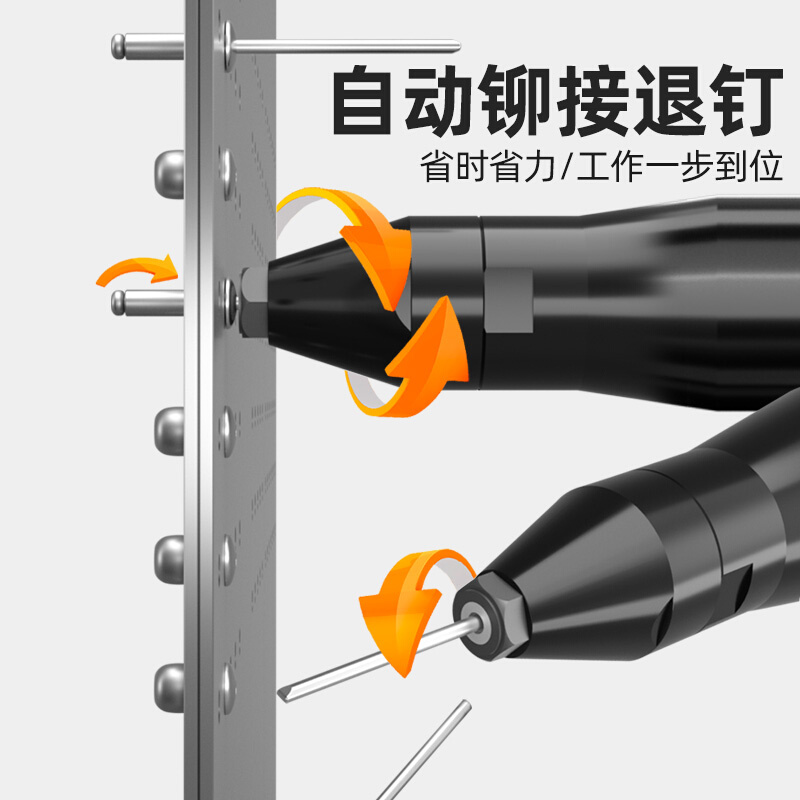 自动铆接退钉

省时省力/工作一步到位