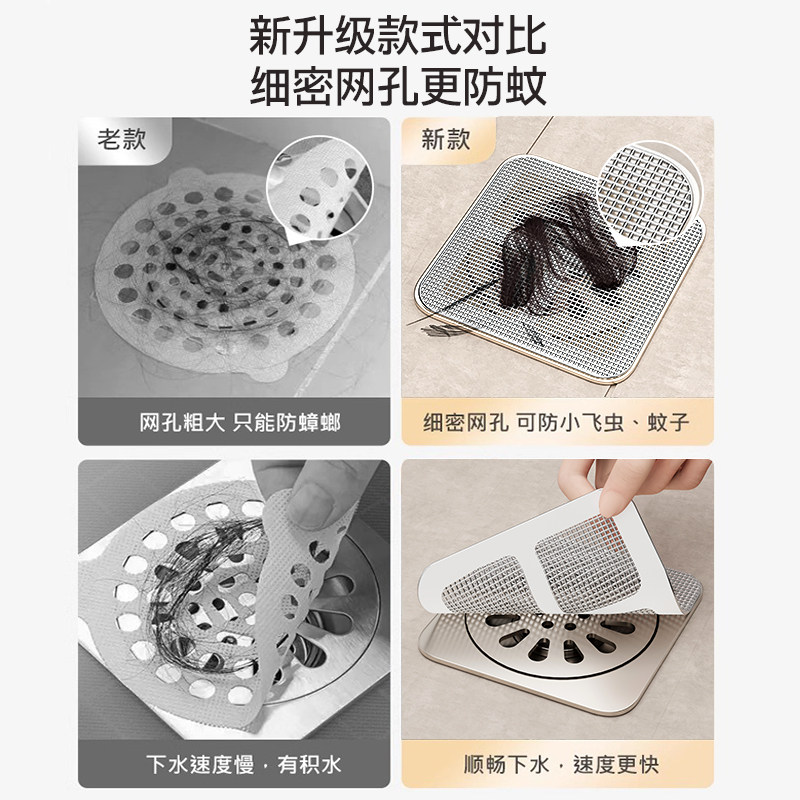 新升级款式对比
细密网孔更防蚊

老款

网孔粗大 只能防蟑螂

新款

细密网孔 可防小飞虫、蚊子

下水速度慢，有积水

顺畅下水，速度更快