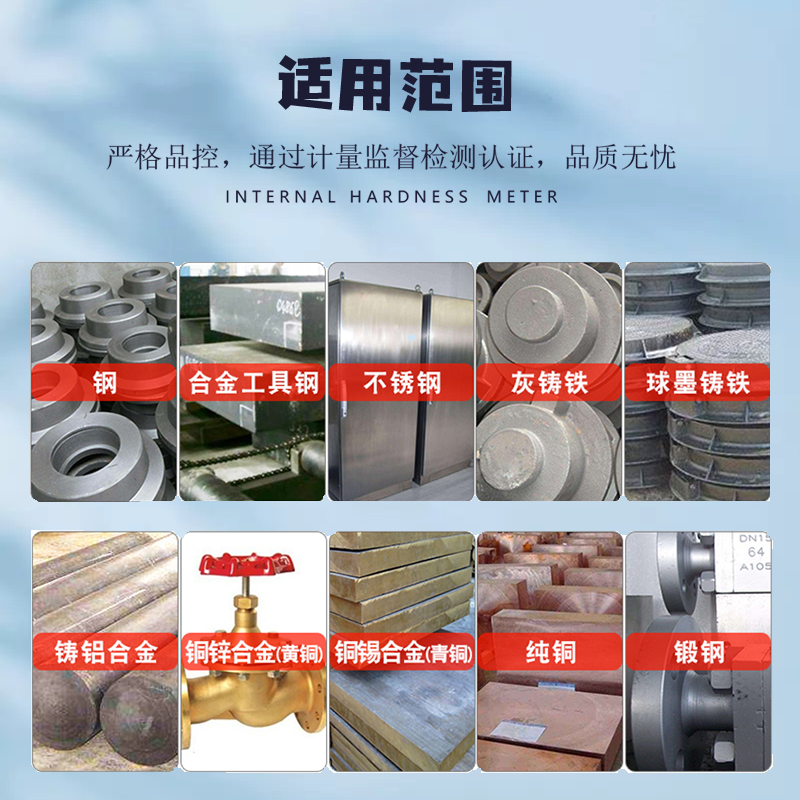 适用范围

严格品控，通过计量监督检测认证，品质无忧

INTERNAL HARDNESS METER

钢

合金工具钢

不锈钢

灰铸铁

球墨铸铁

铸铝合金

铜锌合金(黄铜)

铜锡合金(青铜)

纯铜

锻钢

DN15
64
A105