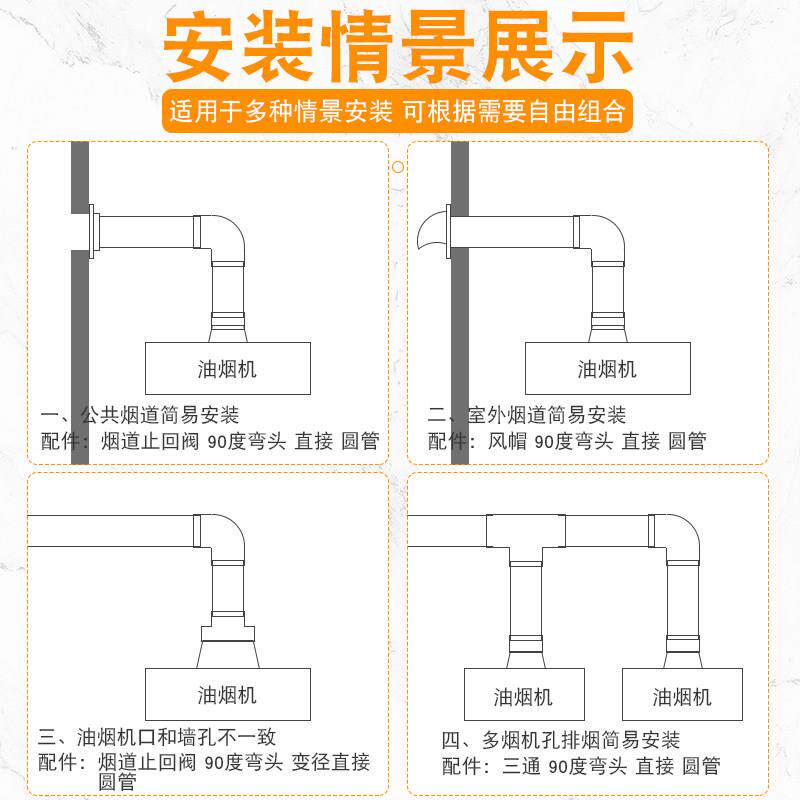 安装情景展示

适用于多种情景安装 可根据需要自由组合

油烟机

一、公共烟道简易安装
配件：烟道止回阀 90度弯头 直接 圆管

油烟机

二、室外烟道简易安装
配件：风帽 90度弯头 直接 圆管

油烟机

三、油烟机口和墙孔不一致
配件：烟道止回阀 90度弯头 变径直接 圆管

油烟机

油烟机

四、多烟机孔排烟简易安装
配件：三通 90度弯头 直接 圆管