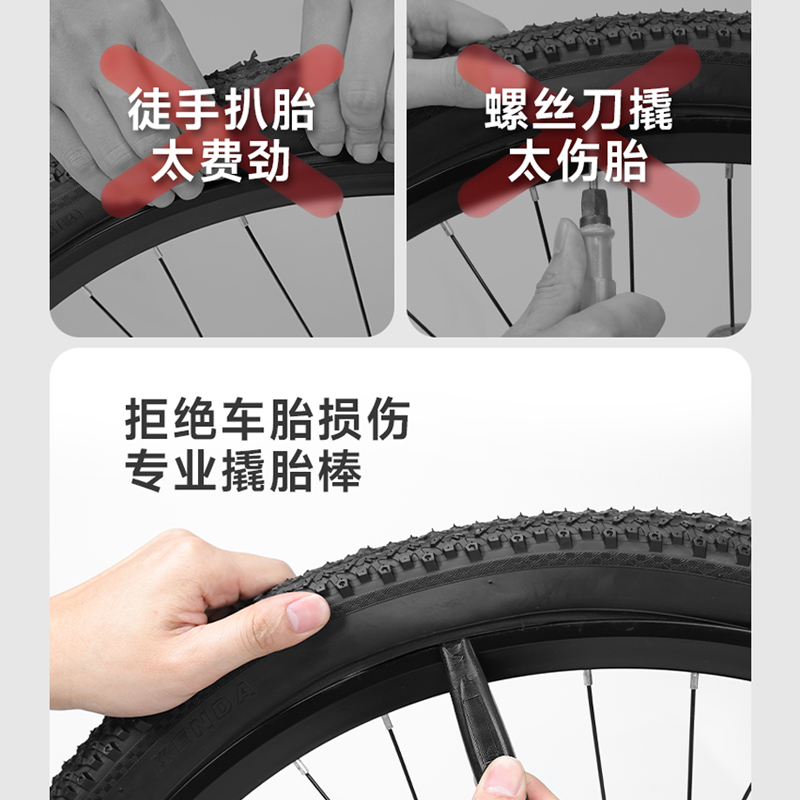 徒手扒胎
太费劲

螺丝刀撬
太伤胎

拒绝车胎损伤
专业撬胎棒

KENDA