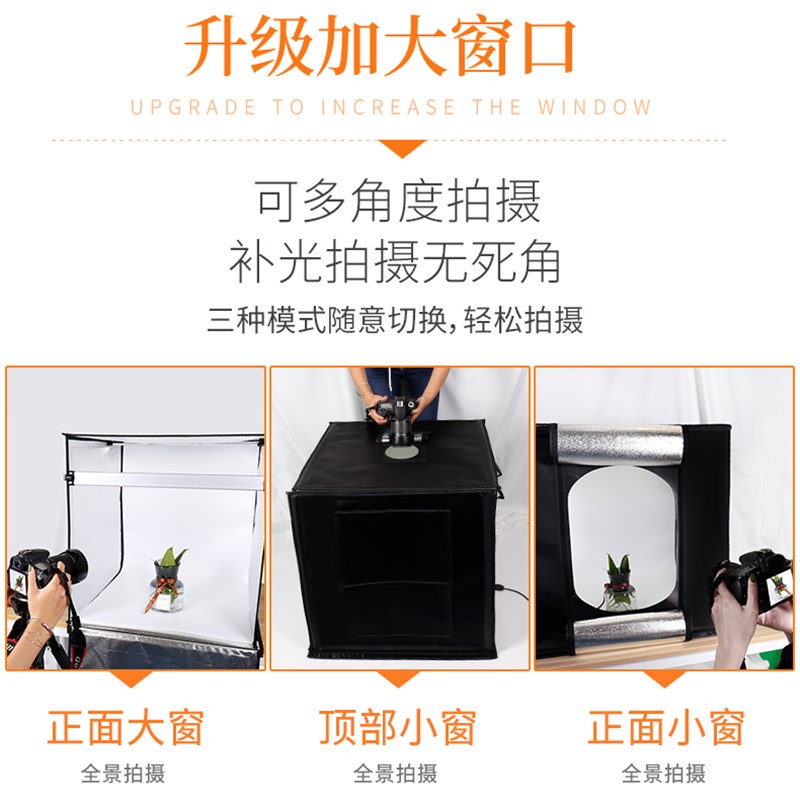 升级加大窗口
UPGRADE TO INCREASE THE WINDOW

可多角度拍摄
补光拍摄无死角
三种模式随意切换,轻松拍摄

正面大窗
全景拍摄

顶部小窗
全景拍摄

正面小窗
全景拍摄