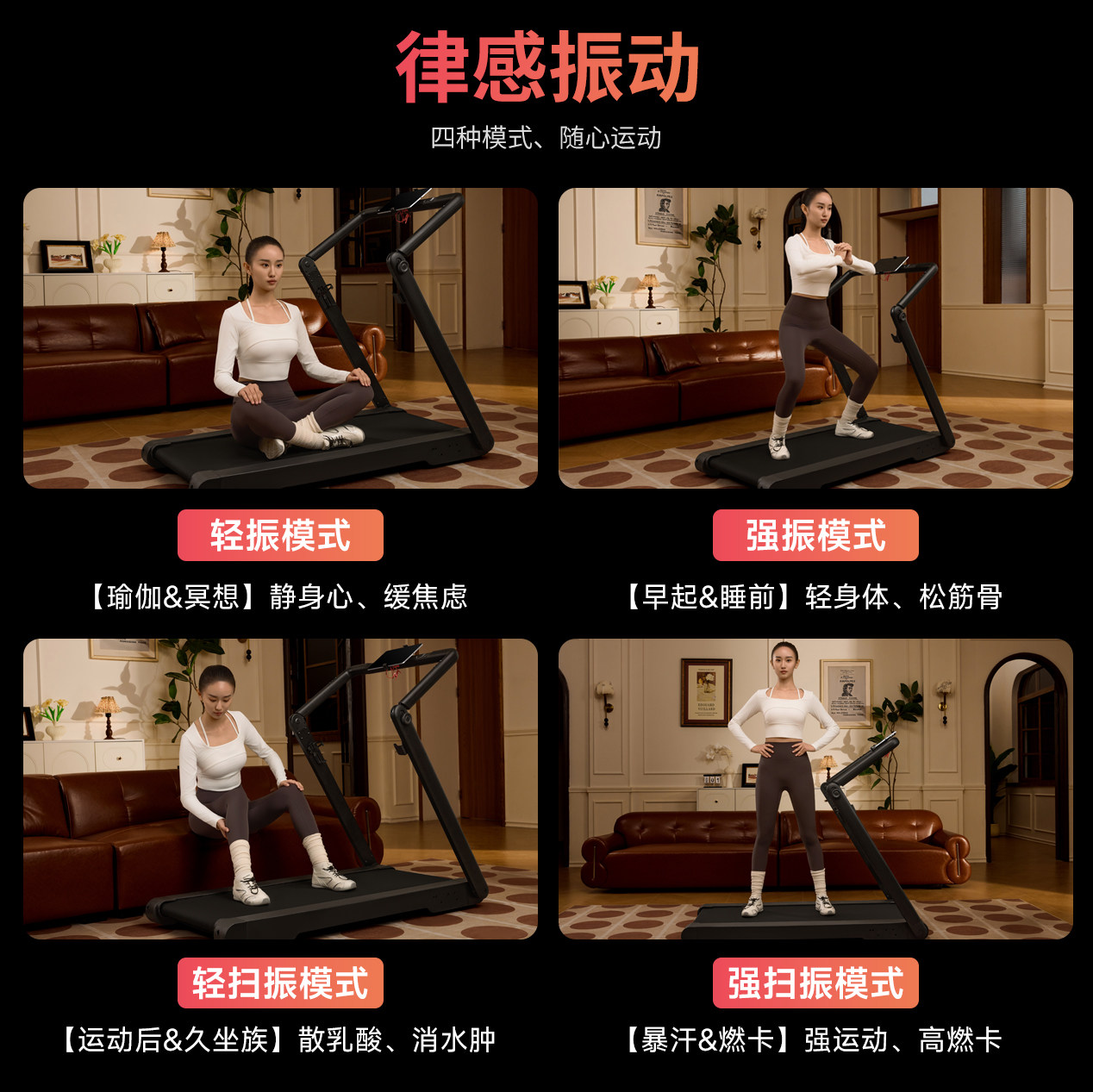 律感振动

四种模式、随心运动

轻振模式

【瑜伽&冥想】静身心、缓焦虑

强振模式

【早起&睡前】轻身体、松筋骨

轻扫振模式

【运动后&久坐族】散乳酸、消水肿

强扫振模式

【暴汗&燃卡】强运动、高燃卡