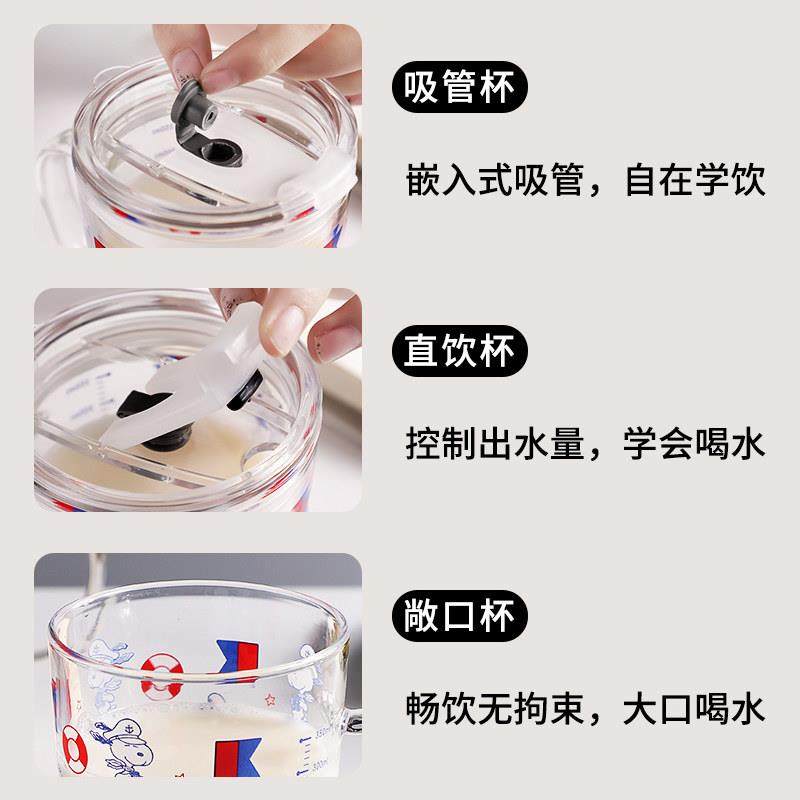 吸管杯

嵌入式吸管，自在学饮

直饮杯

控制出水量，学会喝水

敞口杯

畅饮无拘束，大口喝水