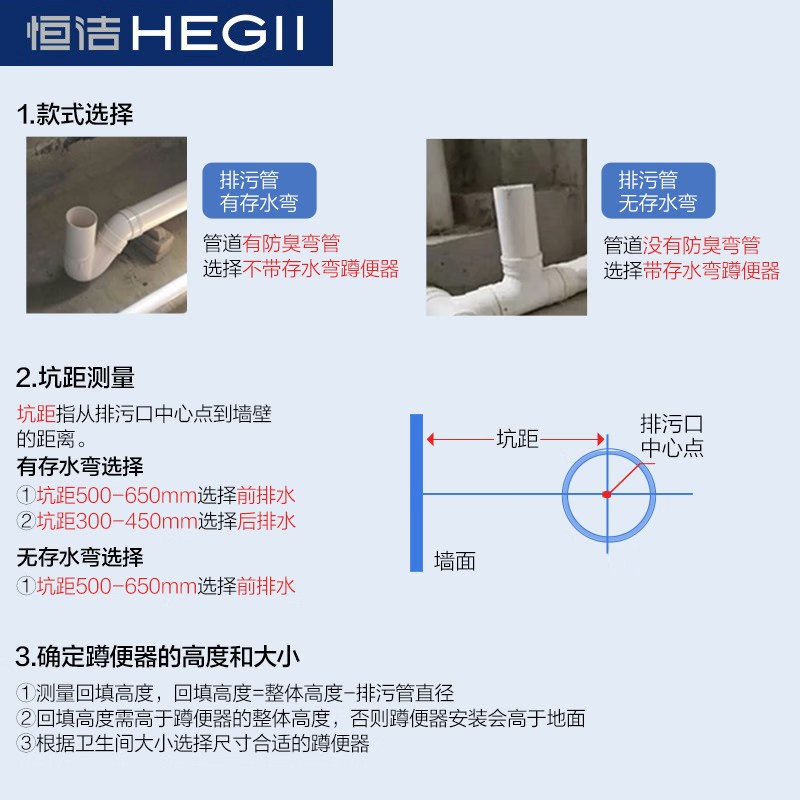 恒洁 HEGII

1.款式选择

排污管
有存水弯

管道有防臭弯管
选择不带存水弯蹲便器

排污管
无存水弯

管道没有防臭弯管
选择带存水弯蹲便器

2.坑距测量

坑距指从排污口中心点到墙壁的距离。

有存水弯选择
①坑距500-650mm选择前排水
②坑距300-450mm选择后排水

无存水弯选择
①坑距500-650mm选择前排水

坑距
排污口
中心点
墙面

3.确定蹲便器的高度和大小

①测量回填高度，回填高度=整体高度-排污管直径
②回填高度需高于蹲便器的整体高度，否则蹲便器安装会高于地面
③根据卫生间大小选择尺寸合适的蹲便器