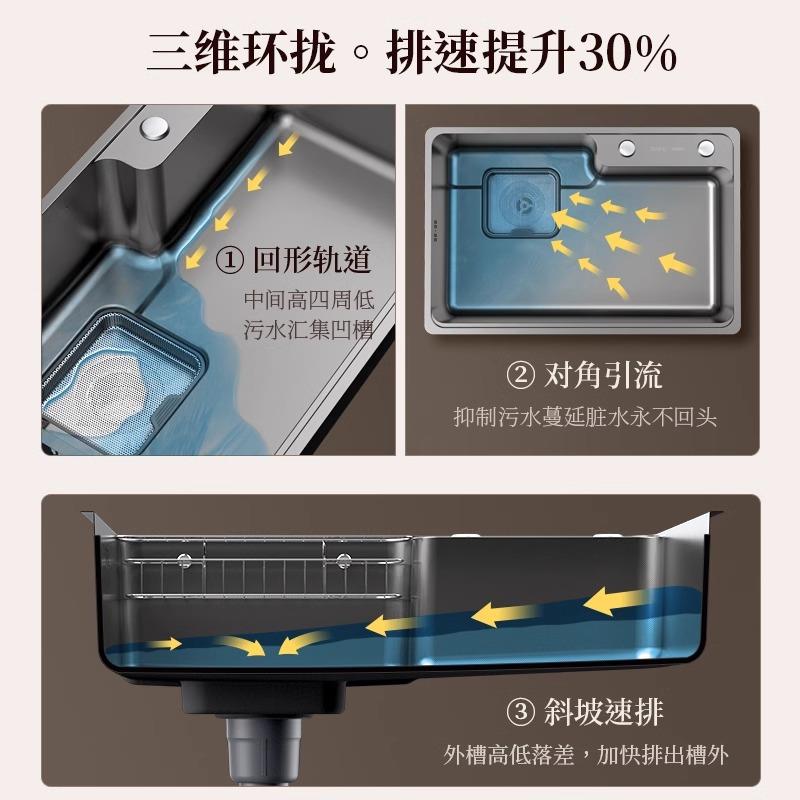 三维环拢。排速提升30%

① 回形轨道
中间高四周低
污水汇集凹槽

② 对角引流
抑制污水蔓延脏水永不回头

③ 斜坡速排
外槽高低落差，加快排出槽外