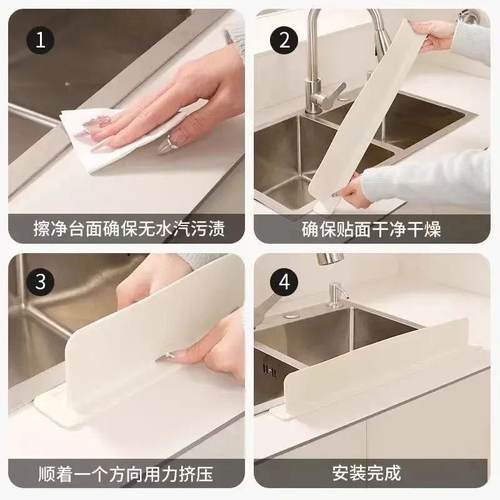 1
擦净台面确保无水汽污渍

2
确保贴面干净干燥

3
顺着一个方向用力挤压

4
安装完成