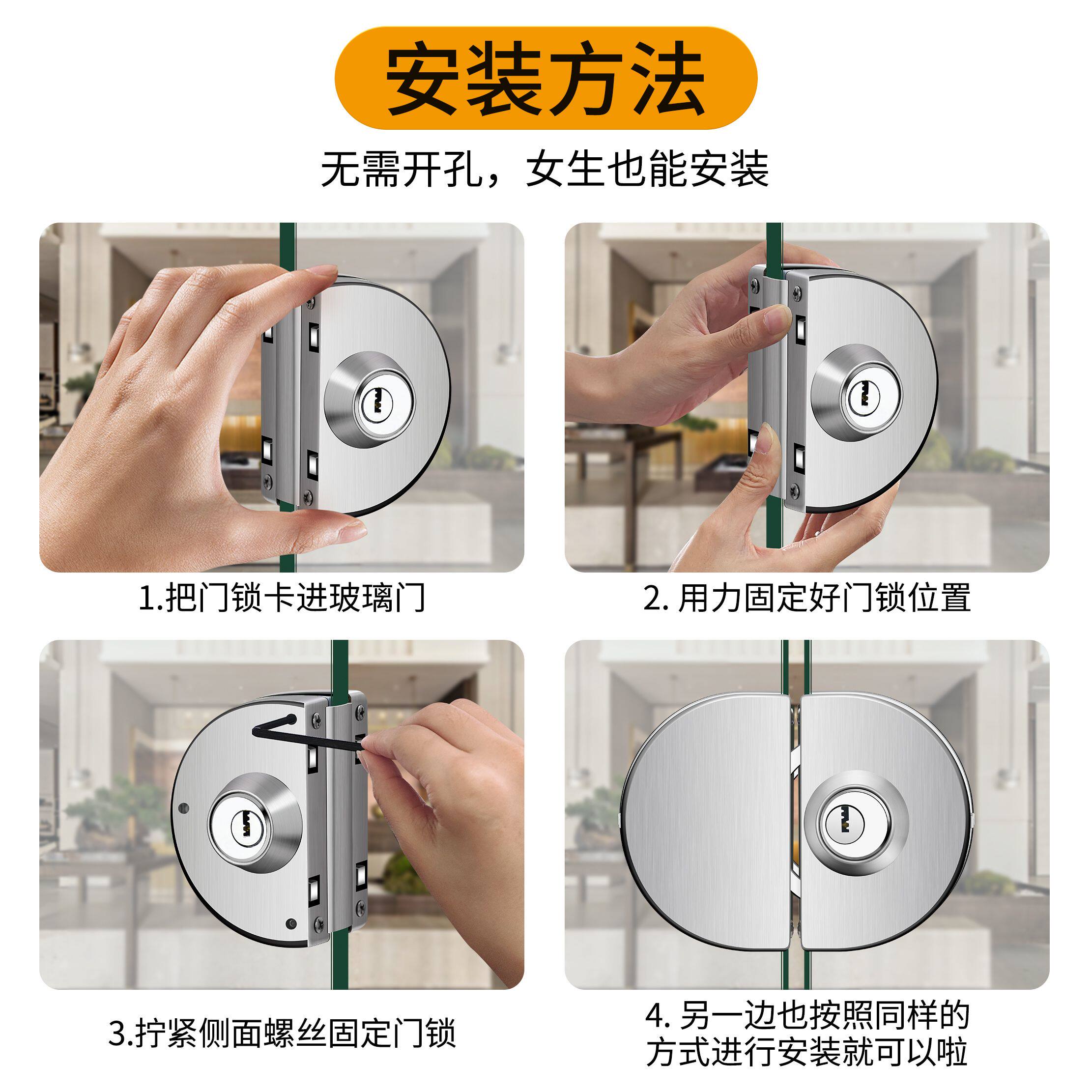 安装方法

无需开孔，女生也能安装

1.把门锁卡进玻璃门

2. 用力固定好门锁位置

3.拧紧侧面螺丝固定门锁

4. 另一边也按照同样的方式进行安装就可以啦