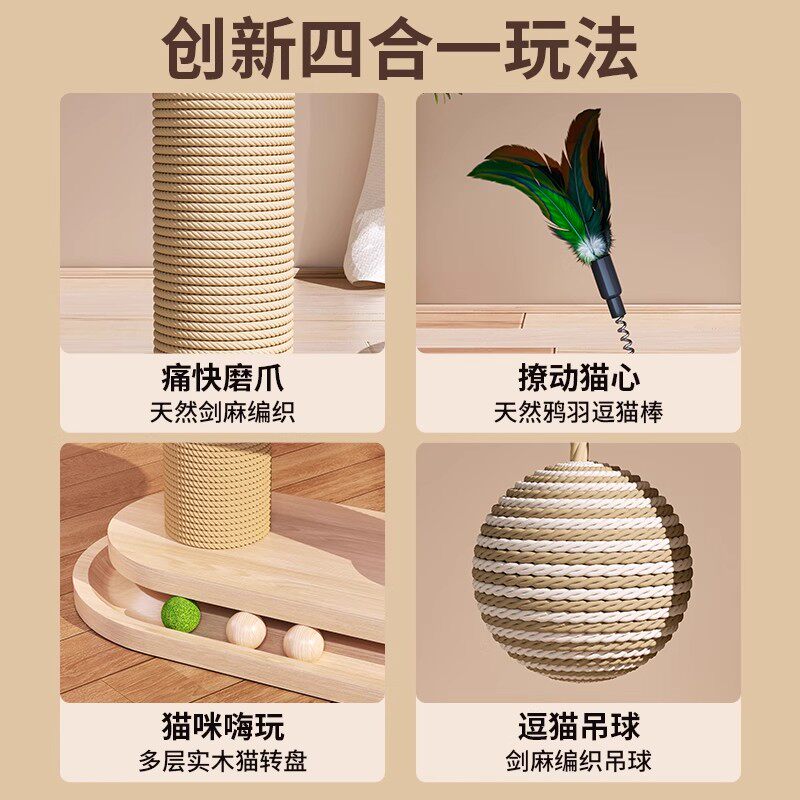 创新四合一玩法

痛快磨爪
天然剑麻编织

撩动猫心
天然鸦羽逗猫棒

猫咪嗨玩
多层实木猫转盘

逗猫吊球
剑麻编织吊球