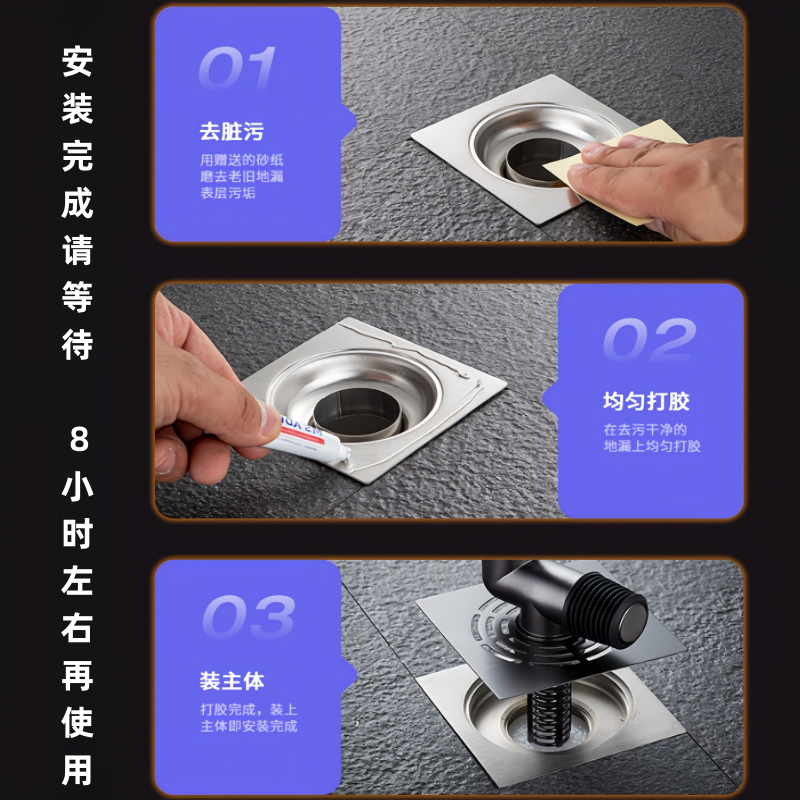 安装完成请等待

8小时左右再使用

01

去脏污

用赠送的砂纸磨去老旧地漏表层污垢

02

均匀打胶

在去污干净的地漏上均匀打胶

03

装主体

打胶完成，装上主体即安装完成