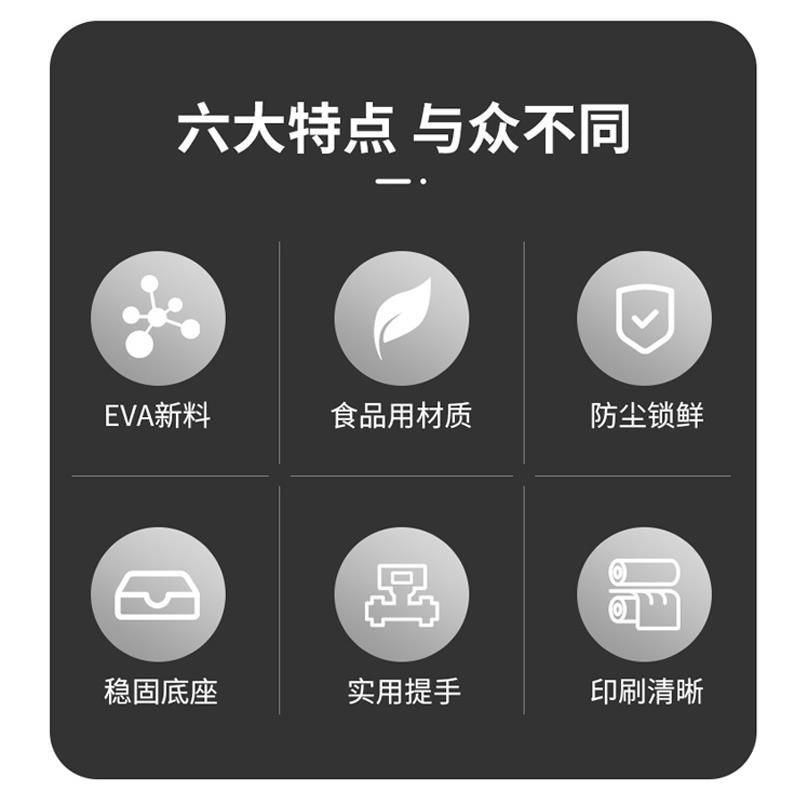 六大特点 与众不同

EVA新料

食品用材质

防尘锁鲜

稳固底座

实用提手

印刷清晰