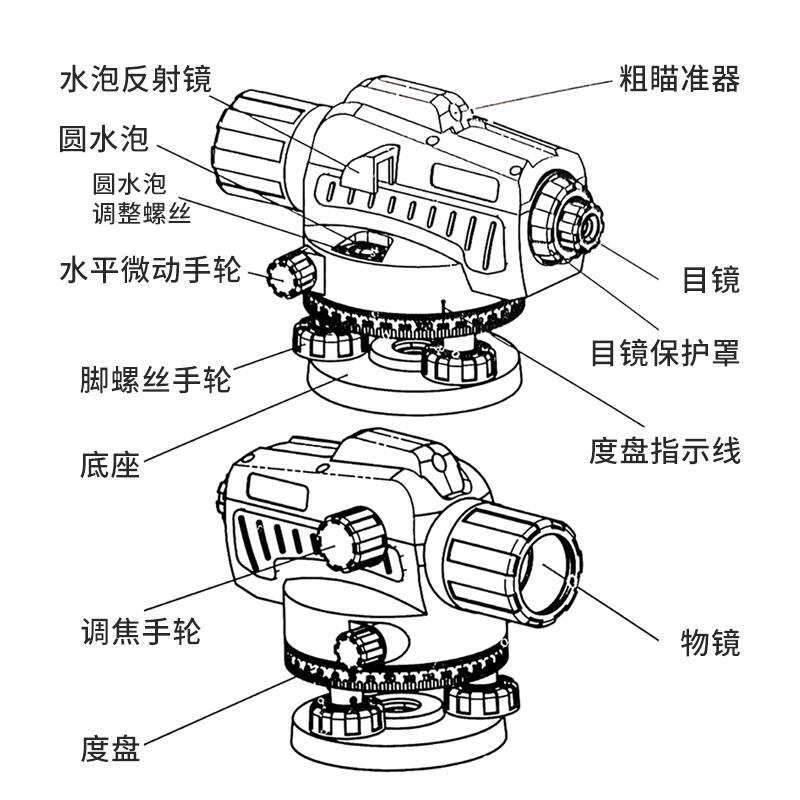 水泡反射镜
粗瞄准器
圆水泡
圆水泡
调整螺丝
水平微动手轮
目镜
目镜保护罩
脚螺丝手轮
底座
度盘指示线
调焦手轮
物镜
度盘