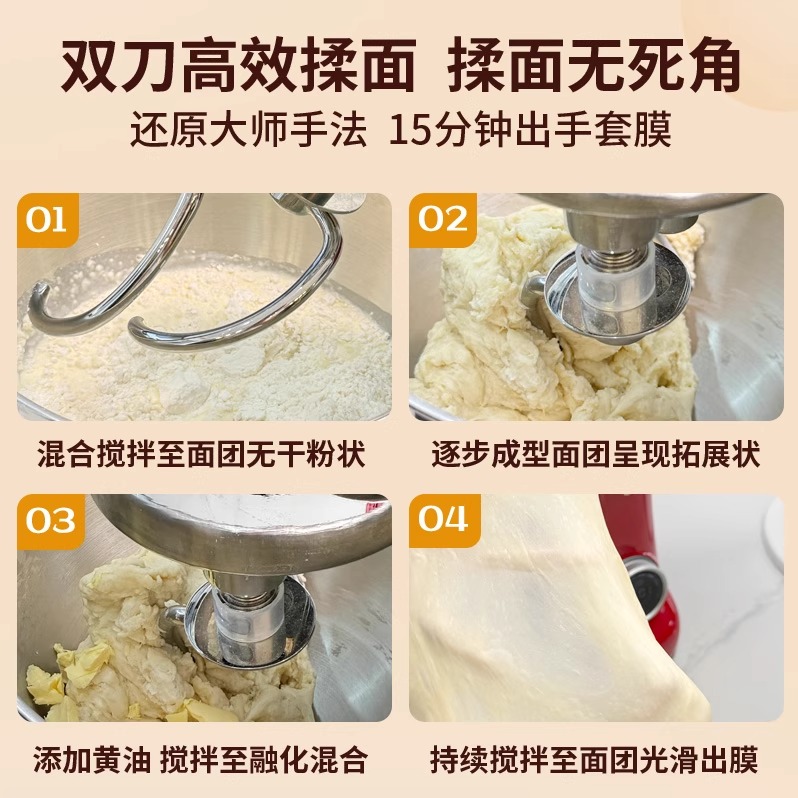 双刀高效揉面 揉面无死角

还原大师手法 15分钟出手套膜

01

混合搅拌至面团无干粉状

02

逐步成型面团呈现拓展状

03

添加黄油 搅拌至融化混合

04

持续搅拌至面团光滑出膜