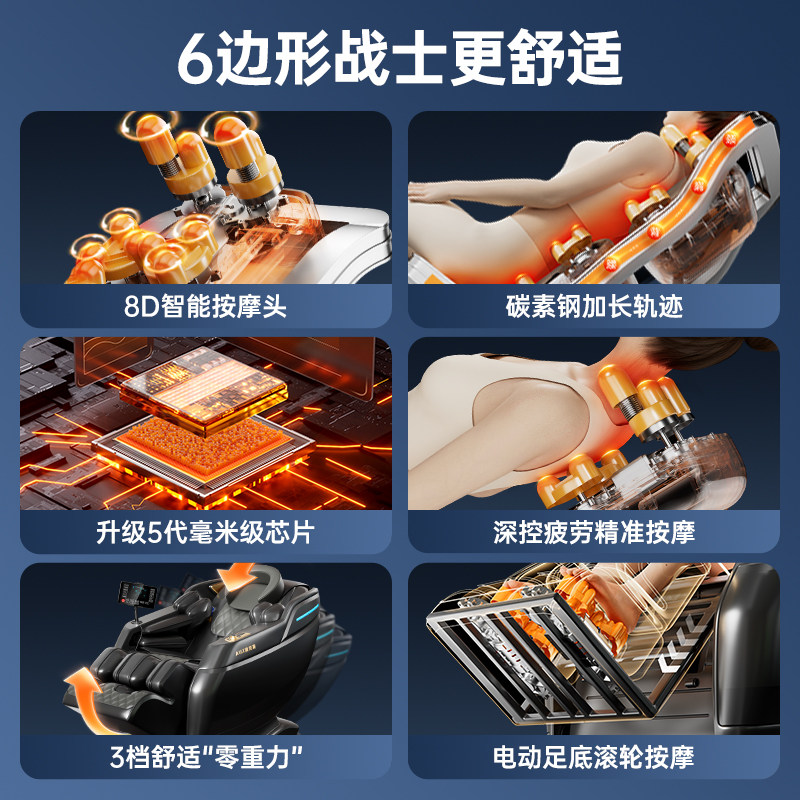 6边形战士更舒适

8D智能按摩头

碳素钢加长轨迹

升级5代毫米级芯片

深控疲劳精准按摩

3档舒适"零重力"

电动足底滚轮按摩