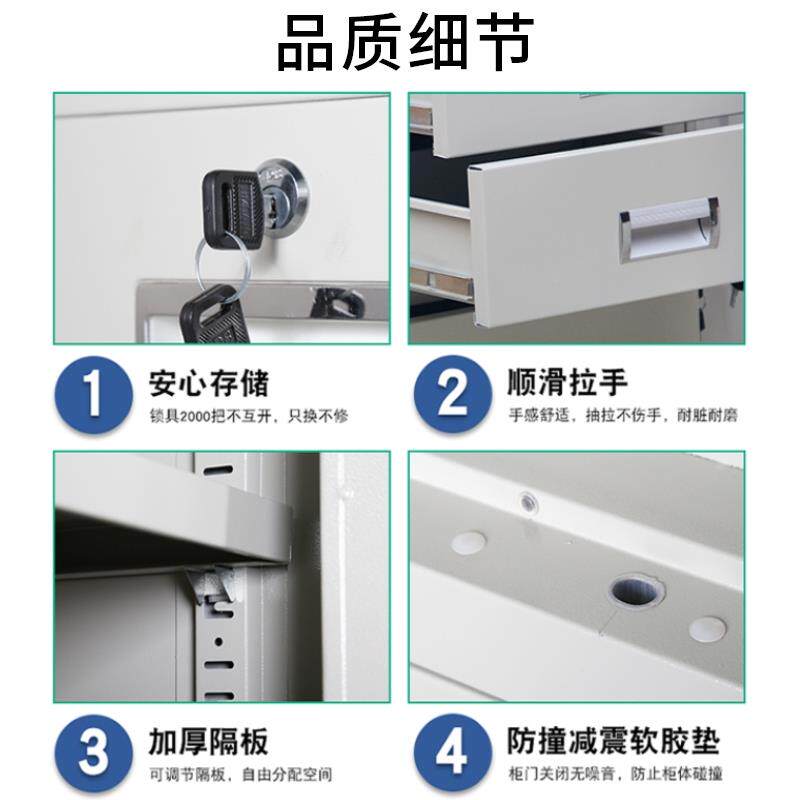 品质细节

1

安心存储

锁具2000把不互开，只换不修

2

顺滑拉手

手感舒适，抽拉不伤手，耐脏耐磨

3

加厚隔板

可调节隔板，自由分配空间

4

防撞减震软胶垫

柜门关闭无噪音，防止柜体碰撞