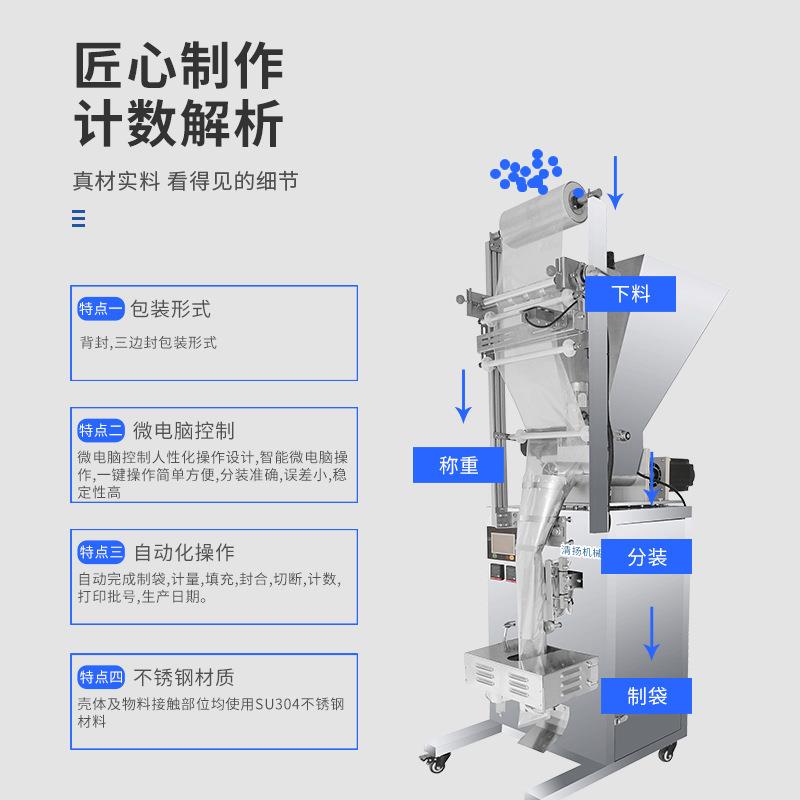 匠心制作
计数解析

真材实料 看得见的细节

特点一 包装形式

背封,三边封包装形式

特点二 微电脑控制

微电脑控制人性化操作设计,智能微电脑操作,一键操作简单方便,分装准确,误差小,稳定性高

特点三 自动化操作

自动完成制袋,计量,填充,封合,切断,计数,打印批号,生产日期。

特点四 不锈钢材质

壳体及物料接触部位均使用SU304不锈钢材料

下料

称重

清扬机械

分装

制袋