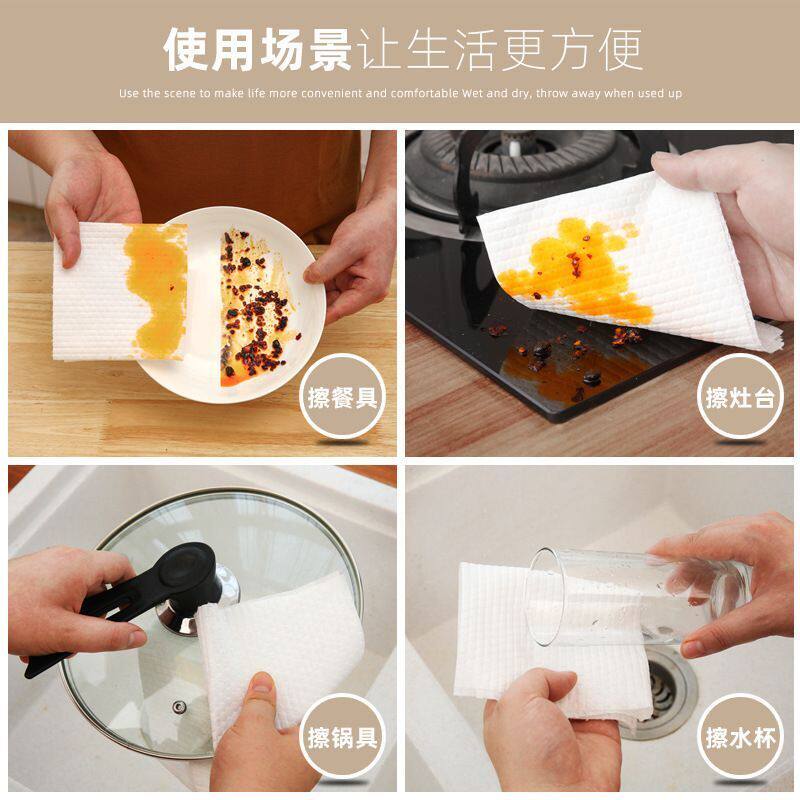 使用场景让生活更方便

Use the scene to make life more convenient and comfortable Wet and dry, throw away when used up

擦餐具

擦灶台

擦锅具

擦水杯