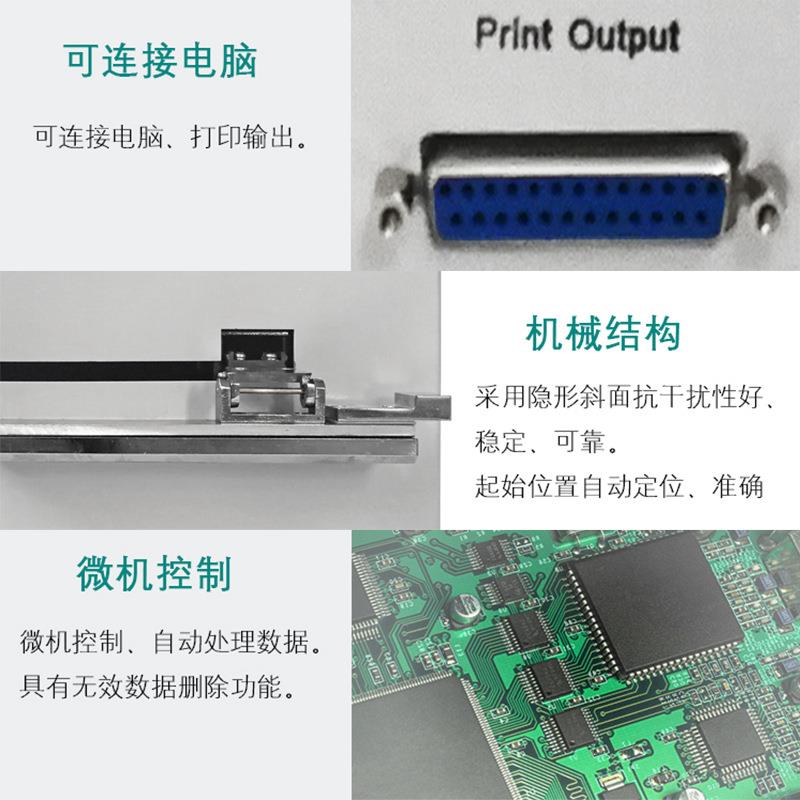 可连接电脑

可连接电脑、打印输出。

Print Output

机械结构

采用隐形斜面抗干扰性好、稳定、可靠。
起始位置自动定位、准确

微机控制

微机控制、自动处理数据。
具有无效数据删除功能。