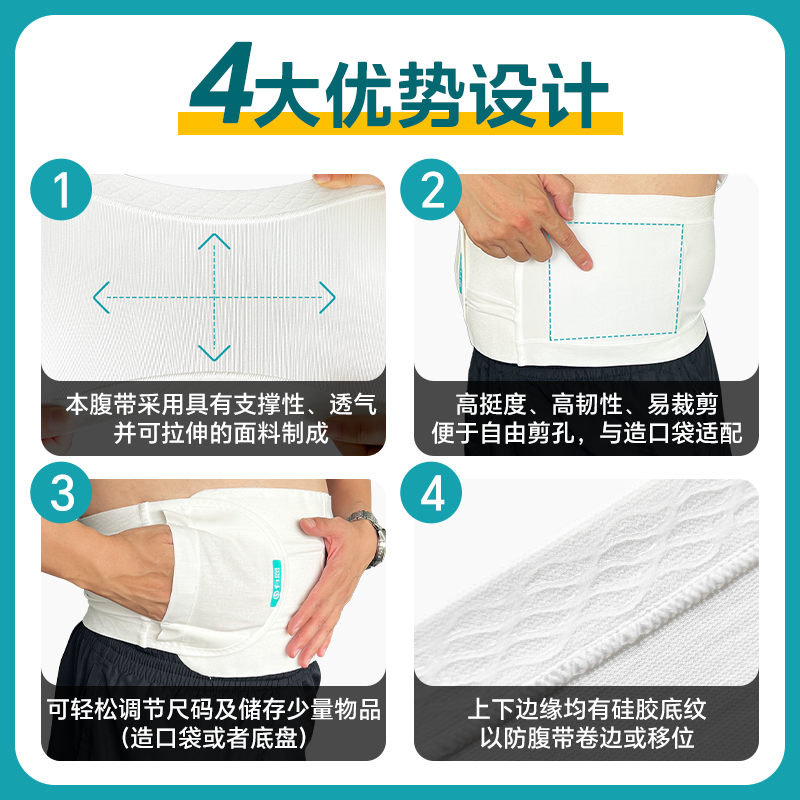 4大优势设计

1

本腹带采用具有支撑性、透气并可拉伸的面料制成

2

高挺度、高韧性、易裁剪
便于自由剪孔，与造口袋适配

3

可轻松调节尺码及储存少量物品
（造口袋或者底盘）

4

上下边缘均有硅胶底纹
以防腹带卷边或移位