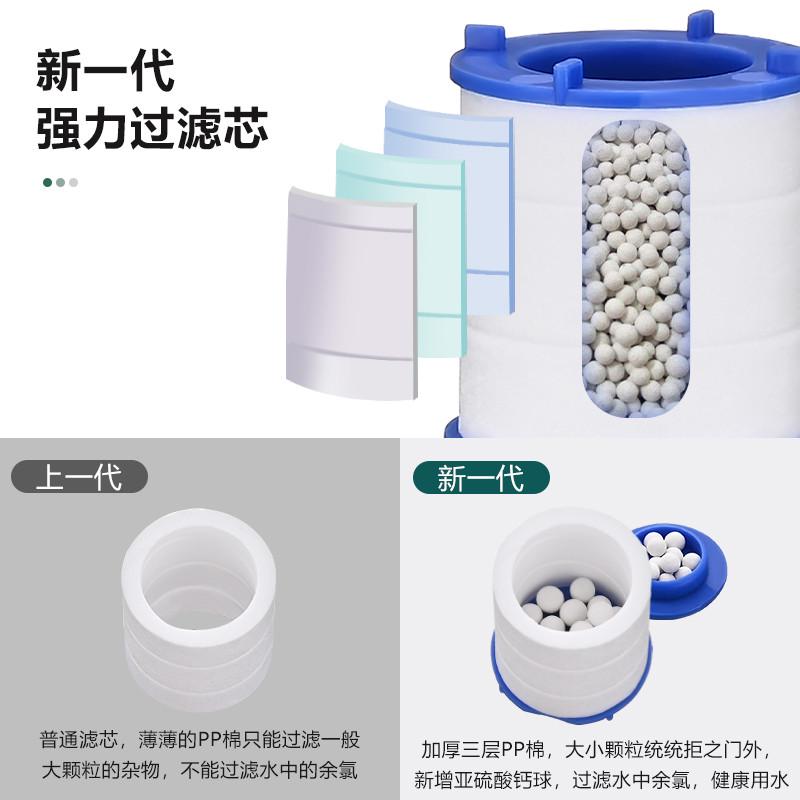 新一代
强力过滤芯

上一代

普通滤芯，薄薄的PP棉只能过滤一般大颗粒的杂物，不能过滤水中的余氯

新一代

加厚三层PP棉，大小颗粒统统拒之门外，新增亚硫酸钙球，过滤水中余氯，健康用水