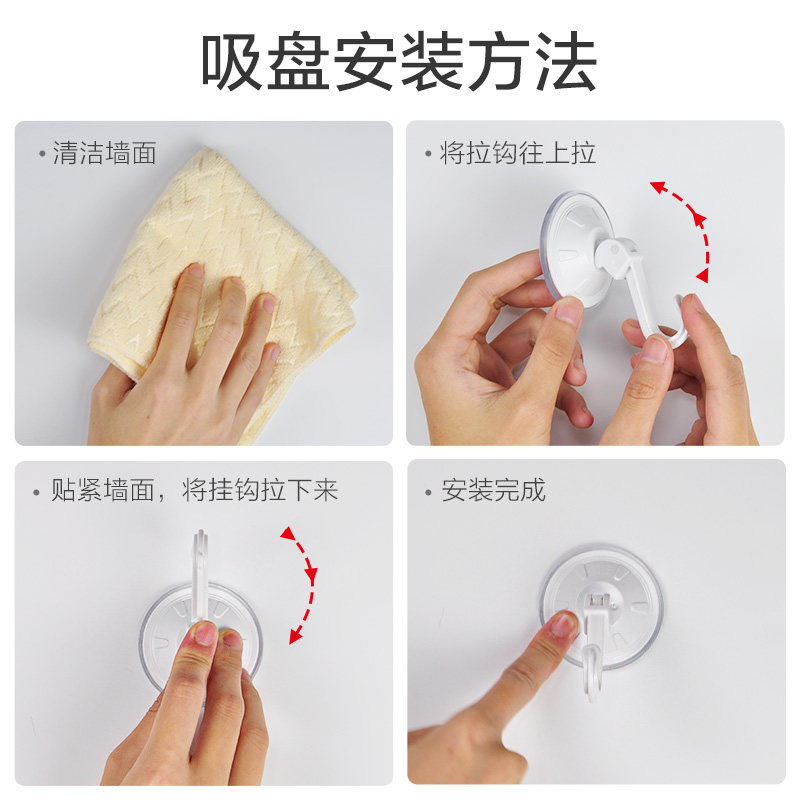 吸盘安装方法

• 清洁墙面

• 将拉钩往上拉

• 贴紧墙面，将挂钩拉下来

• 安装完成