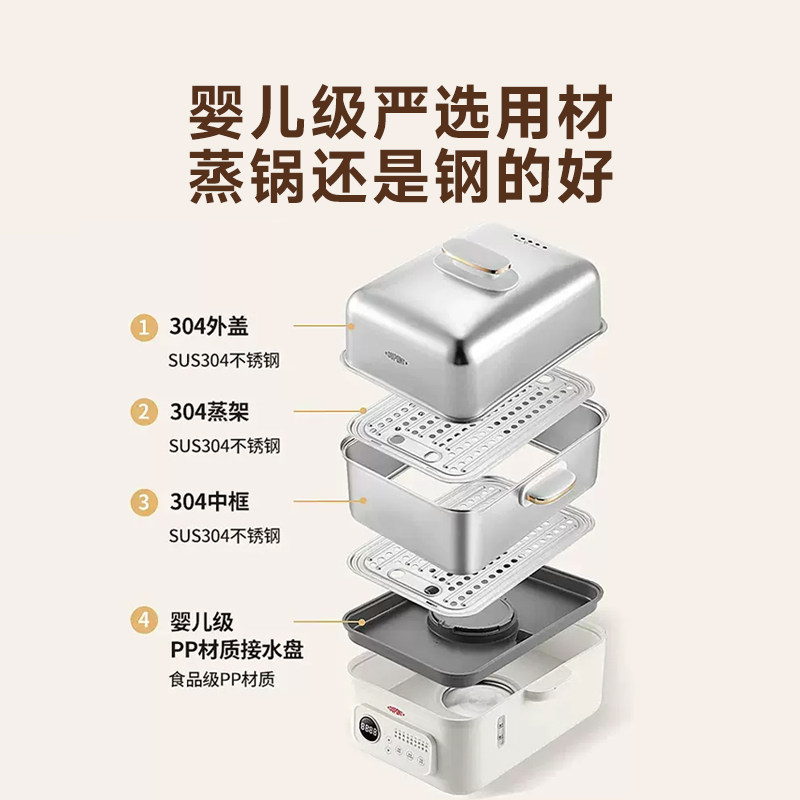 婴儿级严选用材
蒸锅还是钢的好

1 304外盖
SUS304不锈钢

2 304蒸架
SUS304不锈钢

3 304中框
SUS304不锈钢

4 婴儿级
PP材质接水盘
食品级PP材质