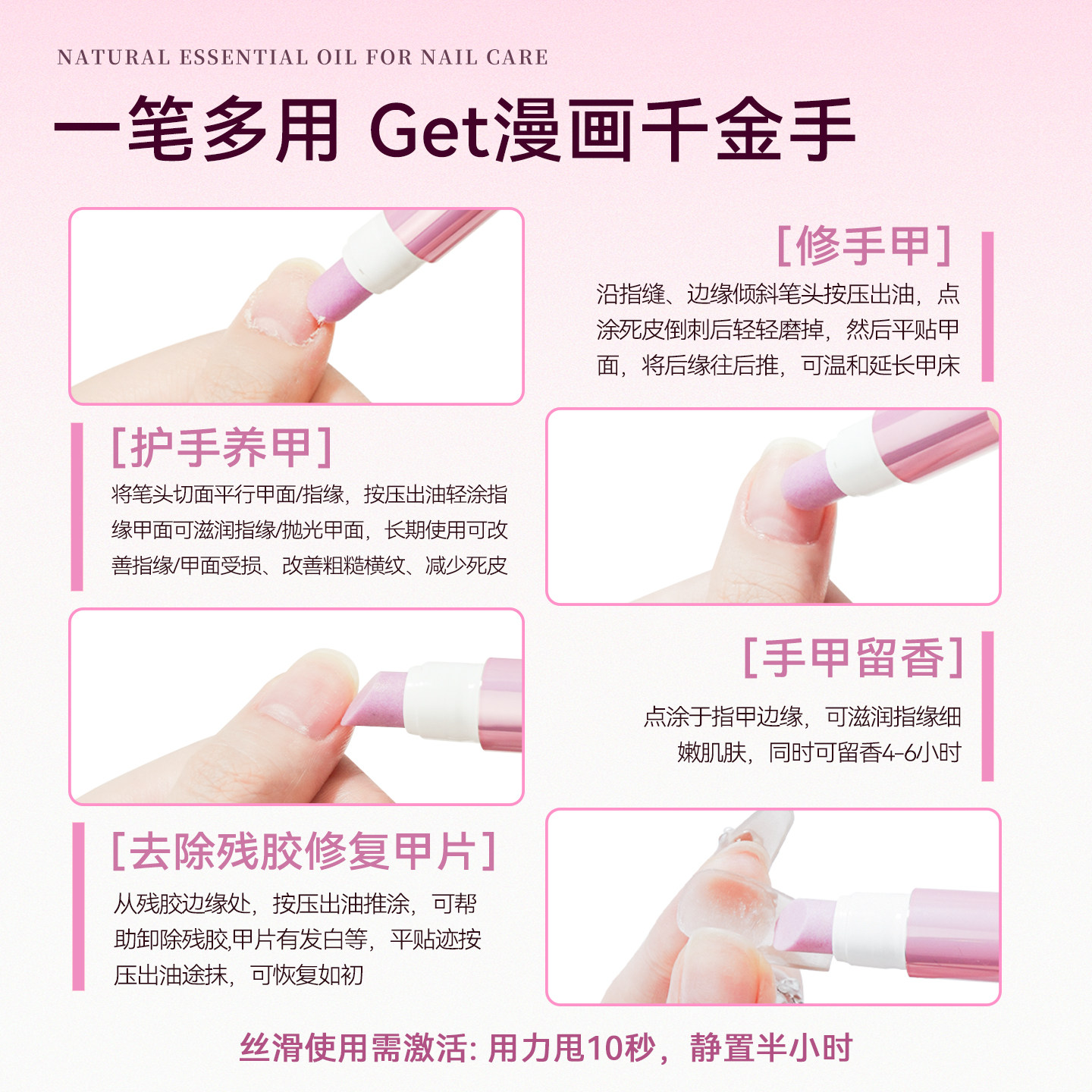 NATURAL ESSENTIAL OIL FOR NAIL CARE

一笔多用 Get漫画千金手

[修手甲]

沿指缝、边缘倾斜笔头按压出油，点涂死皮倒刺后轻轻磨掉，然后平贴甲面，将后缘往后推，可温和延长甲床

[护手养甲]

将笔头切面平行甲面/指缘，按压出油轻涂指缘甲面可滋润指缘/抛光甲面，长期使用可改善指缘/甲面受损、改善粗糙横纹、减少死皮

[手甲留香]

点涂于指甲边缘，可滋润指缘细嫩肌肤，同时可留香4-6小时

[去除残胶修复甲片]

从残胶边缘处，按压出油推涂，可帮助卸除残胶,甲片有发白等，平贴迹按压出油途抹，可恢复如初

丝滑使用需激活: 用力甩10秒，静置半小时