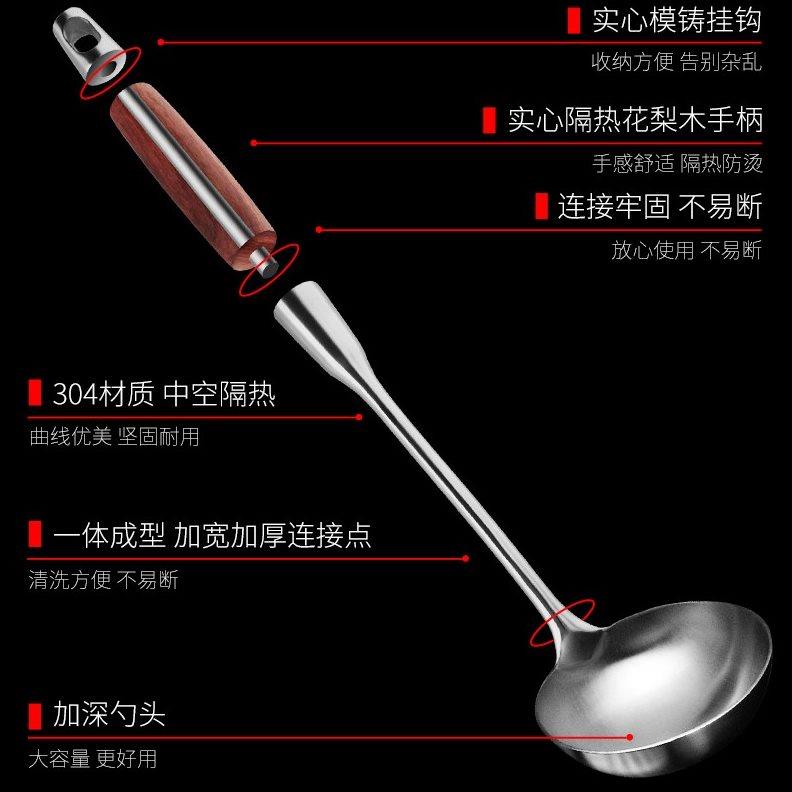 实心模铸挂钩
收纳方便 告别杂乱

实心隔热花梨木手柄
手感舒适 隔热防烫

连接牢固 不易断
放心使用 不易断

304材质 中空隔热
曲线优美 坚固耐用

一体成型 加宽加厚连接点
清洗方便 不易断

加深勺头
大容量 更好用