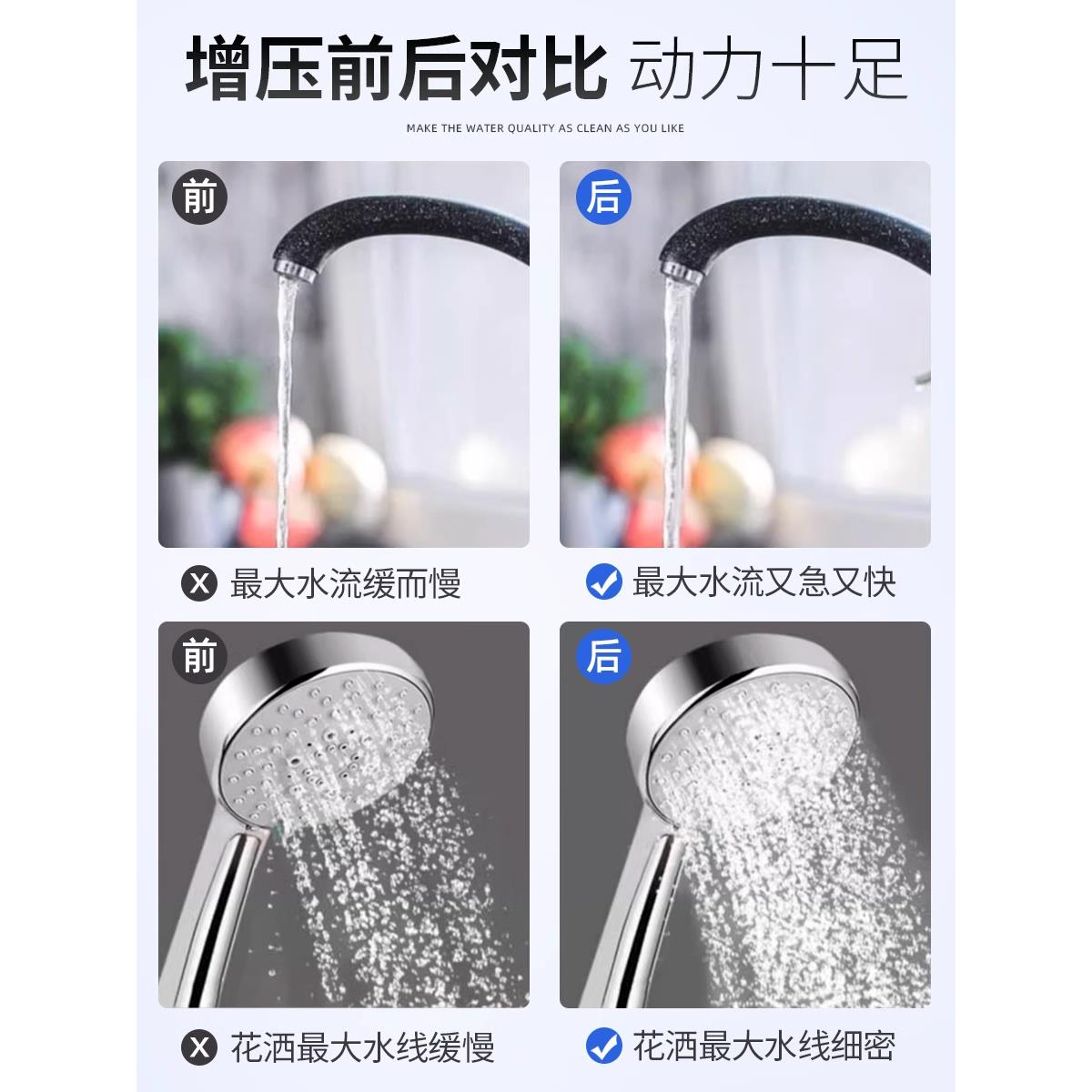 增压前后对比 动力十足

MAKE THE WATER QUALITY AS CLEAN AS YOU LIKE

前

后

最大水流缓而慢

最大水流又急又快

前

后

花洒最大水线缓慢

花洒最大水线细密